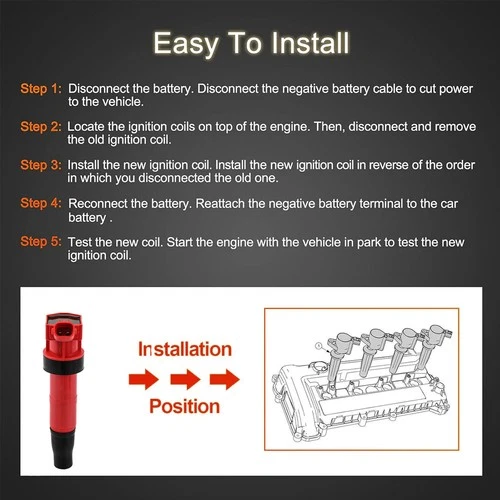 Easy To Install

Step 1: Disconnect the battery. Disconnect the negative battery cable to cut power to the vehicle.

Step 2: Locate the ignition coils on top of the engine. Then, disconnect and remove the old ignition coil.

Step 3: Install the new ignition coil. Install the new ignition coil in reverse of the order in which you disconnected the old one.

Step 4: Reconnect the battery. Reattach the negative battery terminal to the car battery .

Step 5: Test the new coil. Start the engine with the vehicle in park to test the new ignition coil.

Installation

Position

1