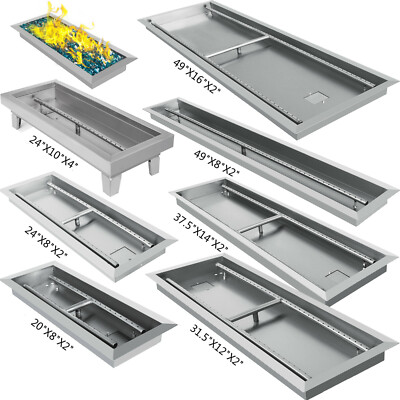 49"X16"X2"

24"X10"X4"

49"X8"X2"

24"X8"X2"

37.5"X14"X2"

20"X8"X2"

31.5"X12"X2"