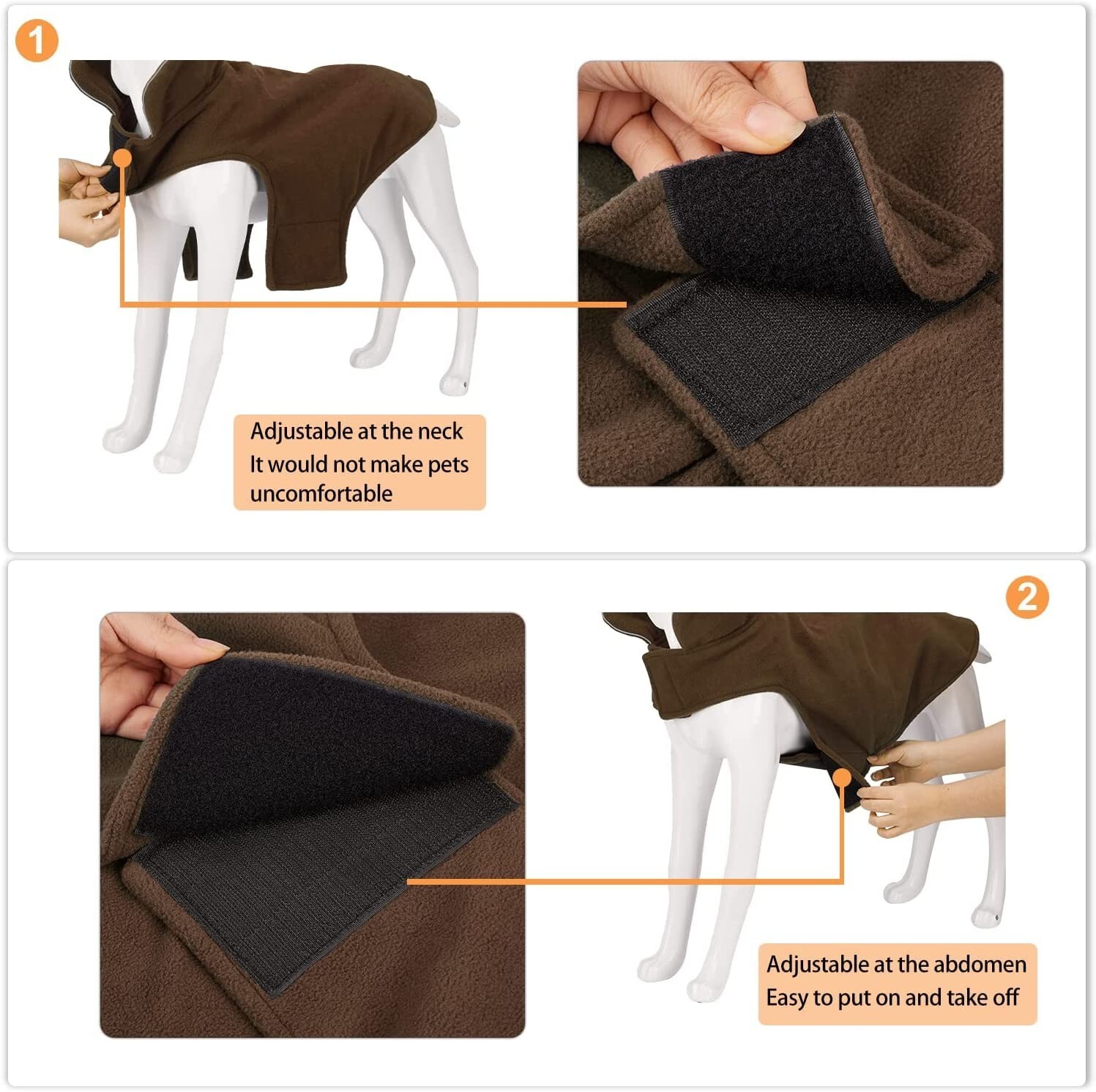 1

Adjustable at the neck
It would not make pets uncomfortable

2

Adjustable at the abdomen
Easy to put on and take off