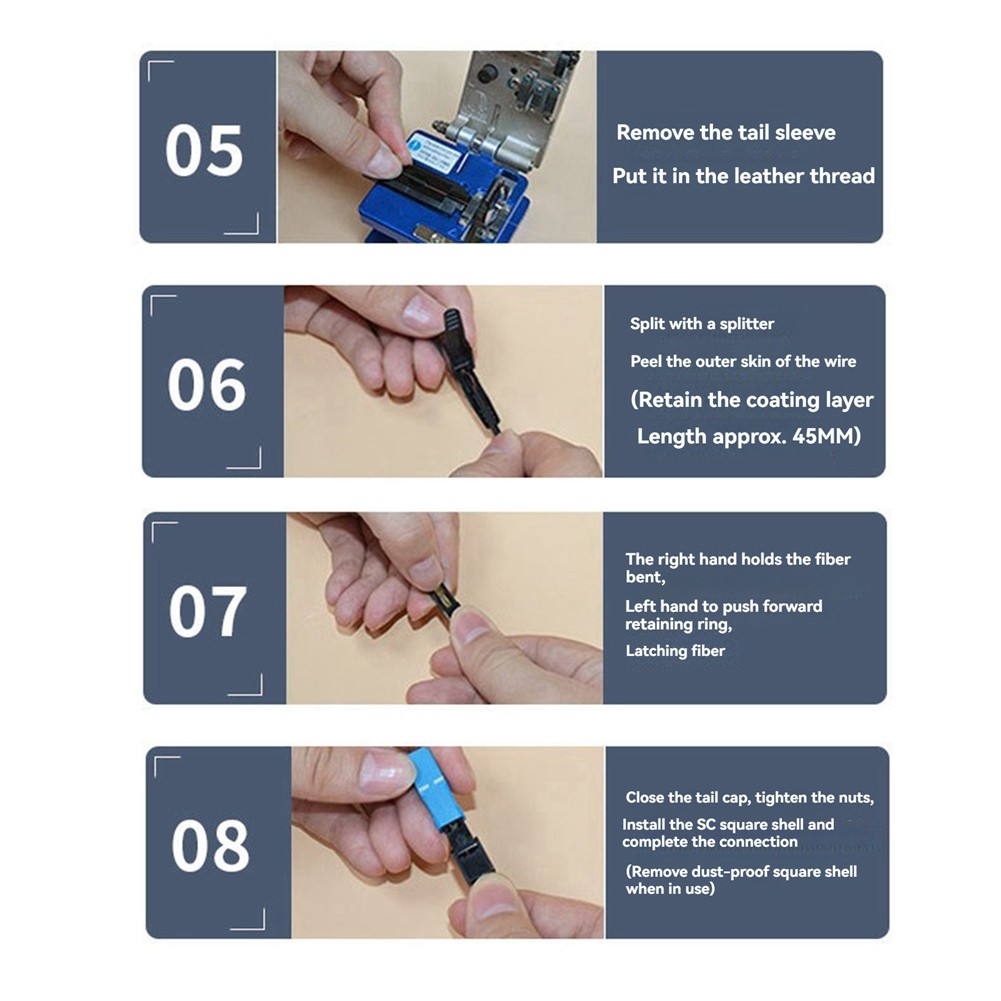 05

Remove the tail sleeve

Put it in the leather thread

06

Split with a splitter

Peel the outer skin of the wire

(Retain the coating layer

Length approx. 45MM)

07

The right hand holds the fiber bent,

Left hand to push forward retaining ring,

Latching fiber

08

Close the tail cap, tighten the nuts,

Install the SC square shell and complete the connection

(Remove dust-proof square shell when in use)