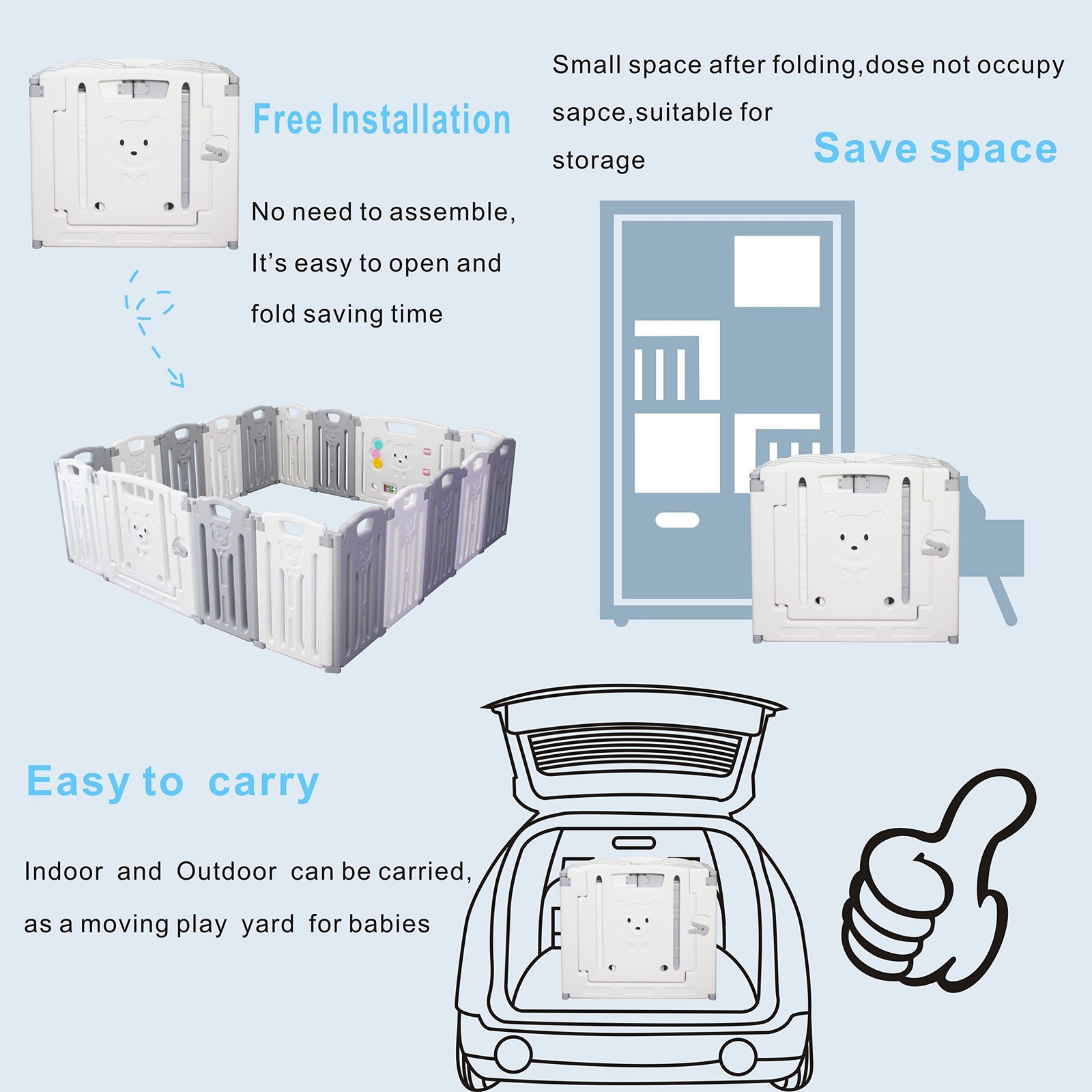 Free Installation

No need to assemble, It's easy to open and fold saving time

Small space after folding,dose not occupy sapce,suitable for storage

Save space

Easy to carry

Indoor and Outdoor can be carried, as a moving play yard for babies