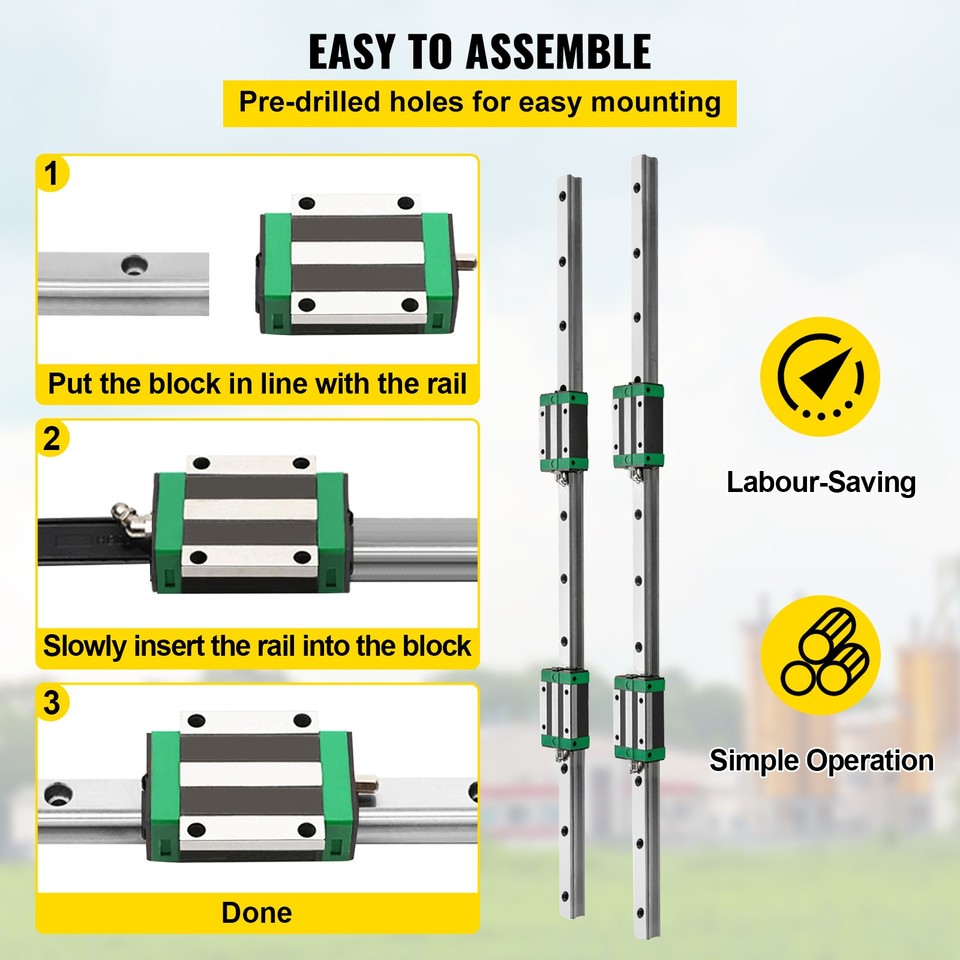 EASY TO ASSEMBLE

Pre-drilled holes for easy mounting

1

Put the block in line with the rail

2

Slowly insert the rail into the block

3

Done

Labour-Saving

Simple Operation