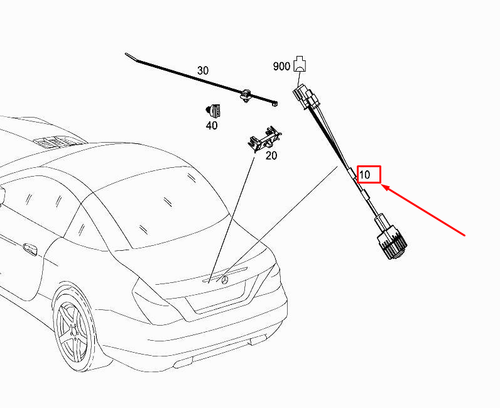 30
900
40
20
10