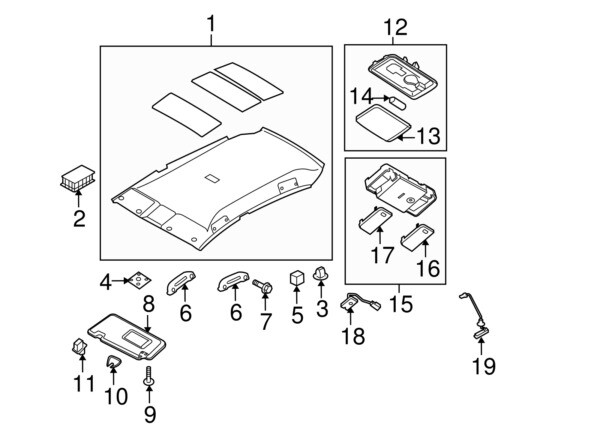 1
12
14
13
2
17
16
4
6
6
7
5
3
15
8
18
19
11
10
9