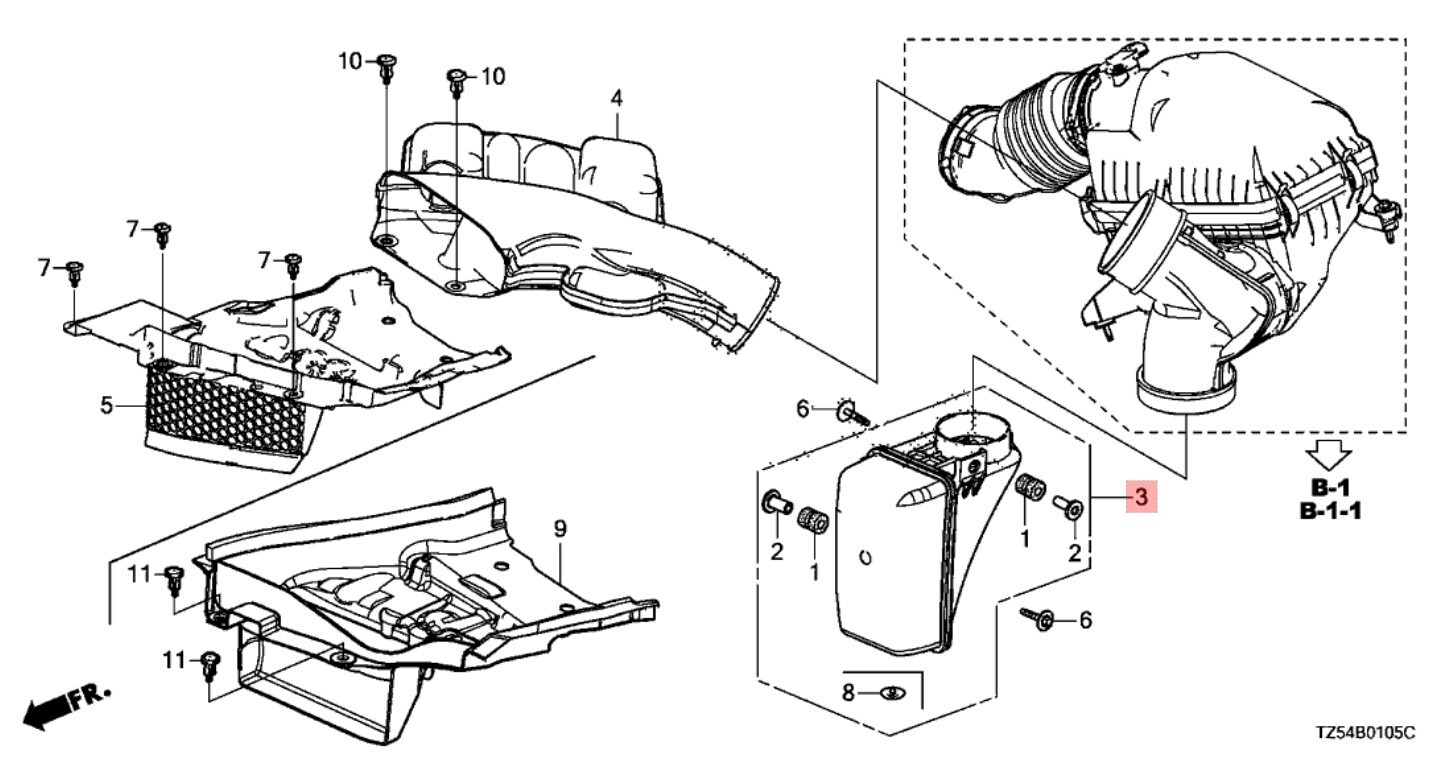 10
10
4
7
7
7
5
6
3
B-1
B-1-1
2
1
1
2
9
11
11
6
8
FR.
TZ54B0105C