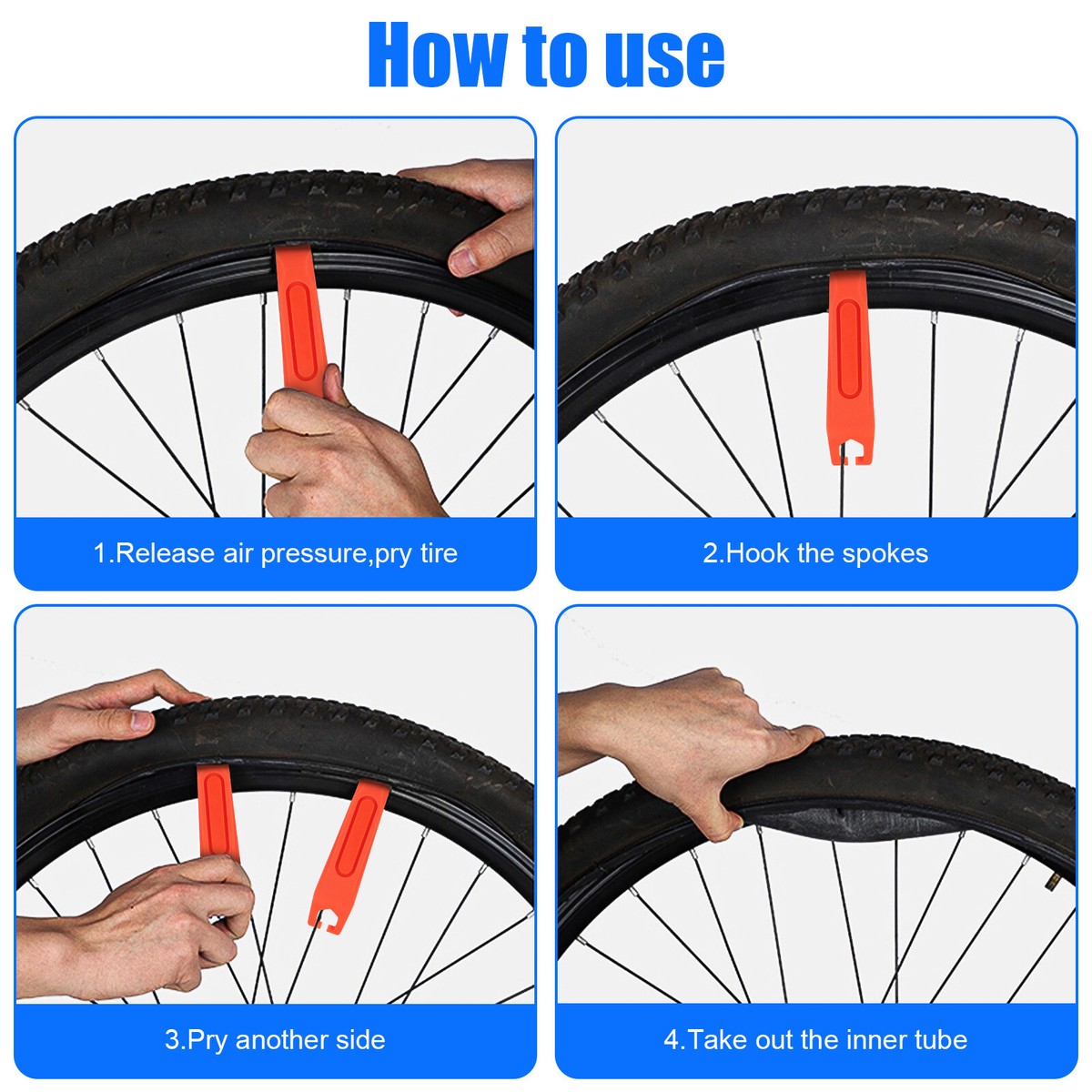 How to use

1.Release air pressure,pry tire

2.Hook the spokes

3.Pry another side

4.Take out the inner tube