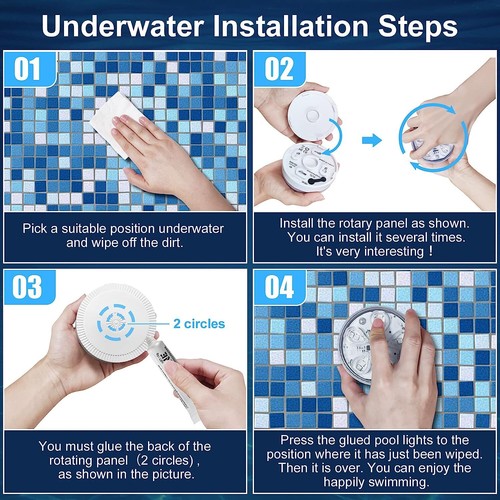 Underwater Installation Steps

01

Pick a suitable position underwater and wipe off the dirt.

02

Install the rotary panel as shown. You can install it several times. It's very interesting！

03

2 circles

You must glue the back of the rotating panel（2 circles）, as shown in the picture.

04

Press the glued pool lights to the position where it has just been wiped. Then it is over. You can enjoy the happily swimming.