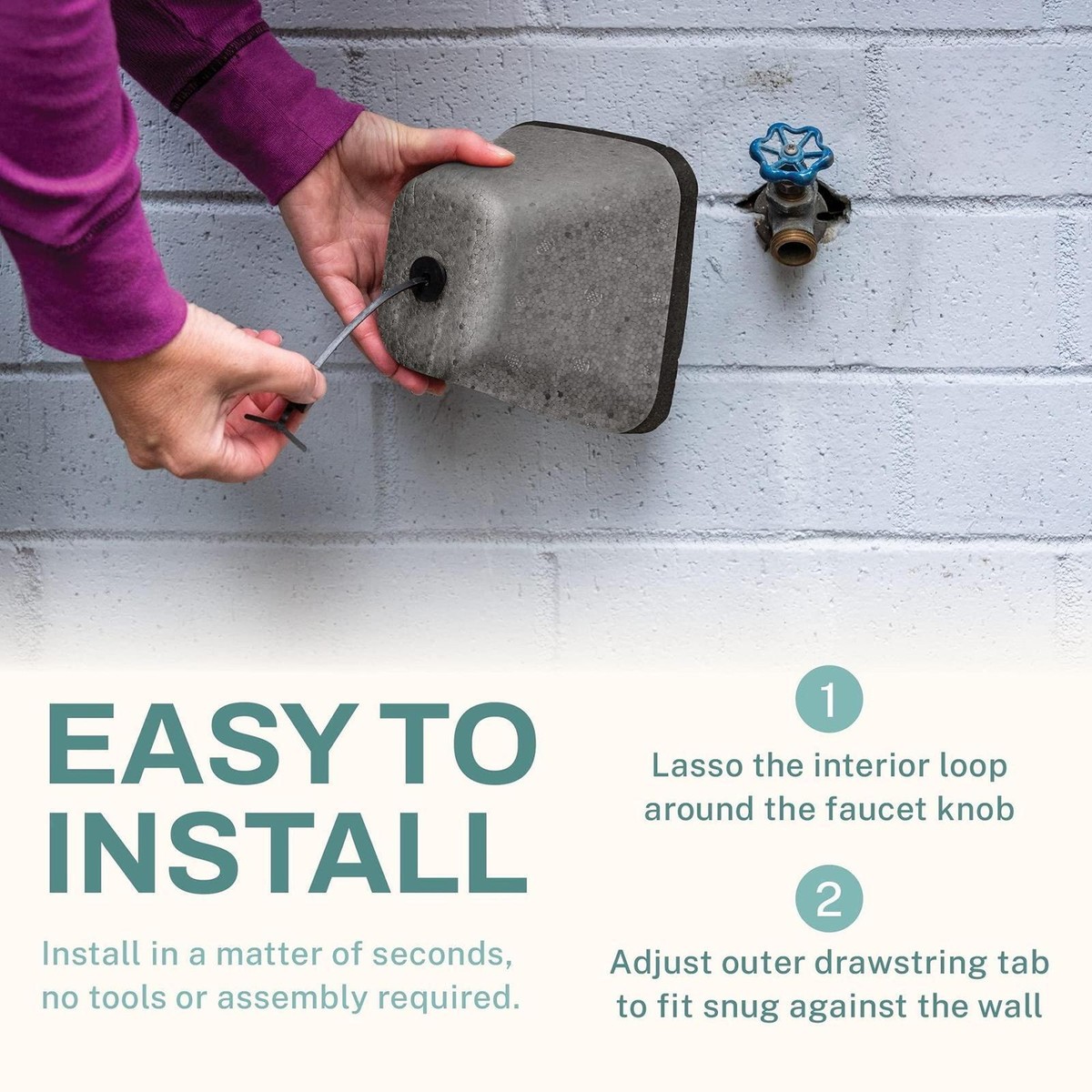 EASY TO INSTALL

Install in a matter of seconds, no tools or assembly required.

1

Lasso the interior loop around the faucet knob

2

Adjust outer drawstring tab to fit snug against the wall