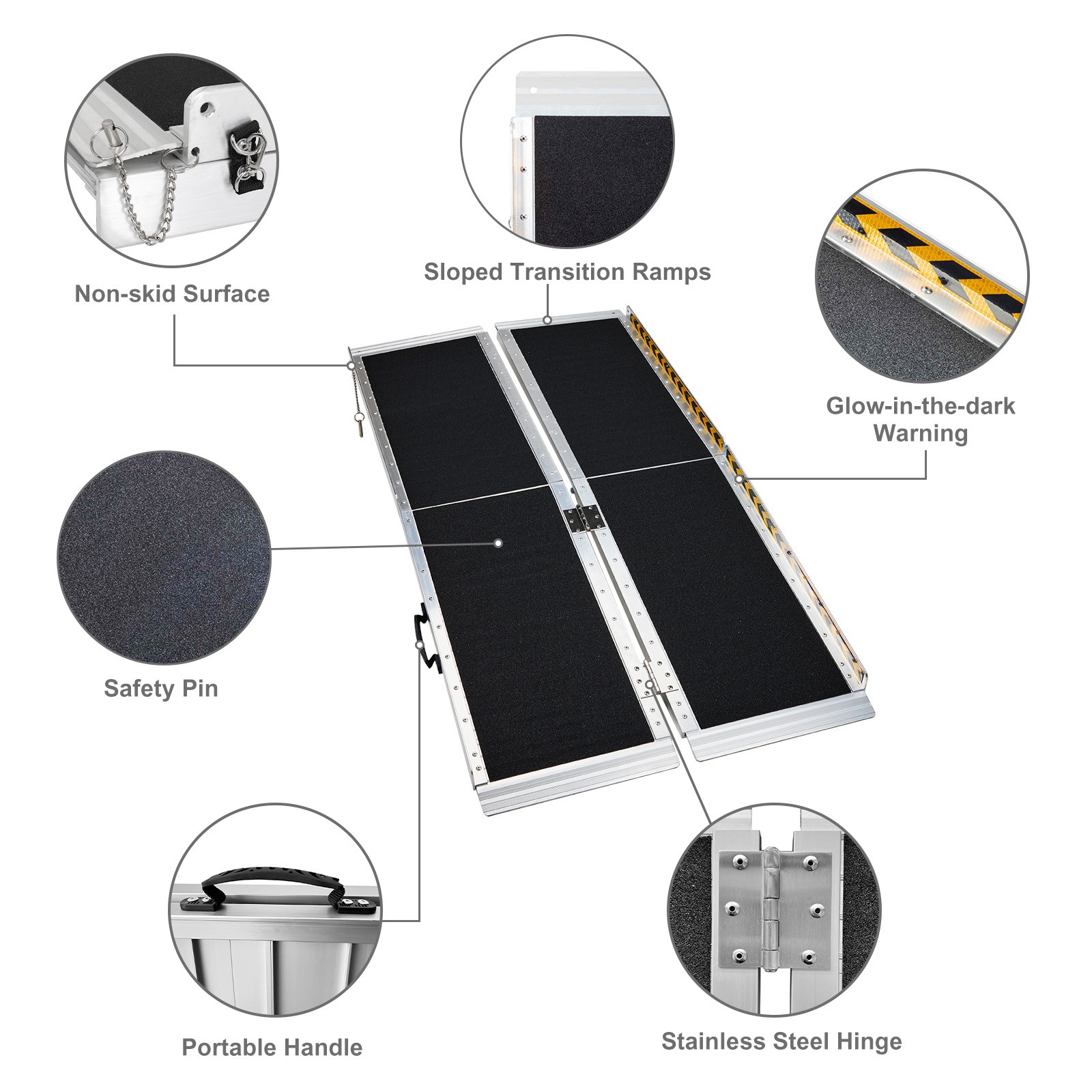 Non-skid Surface

Sloped Transition Ramps

Glow-in-the-dark Warning

Safety Pin

Portable Handle

Stainless Steel Hinge