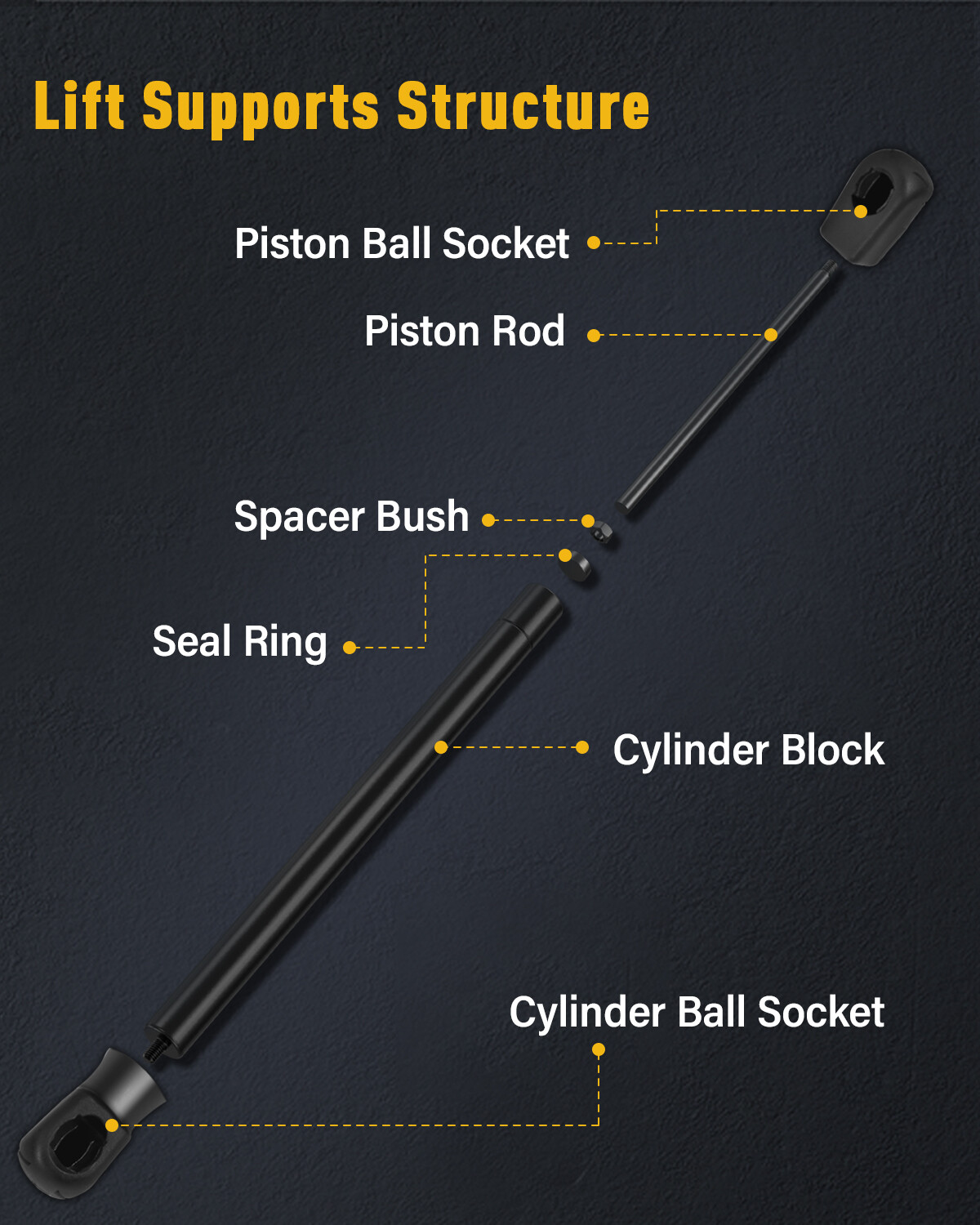 Lift Supports Structure

Piston Ball Socket

Piston Rod

Spacer Bush

Seal Ring

Cylinder Block

Cylinder Ball Socket