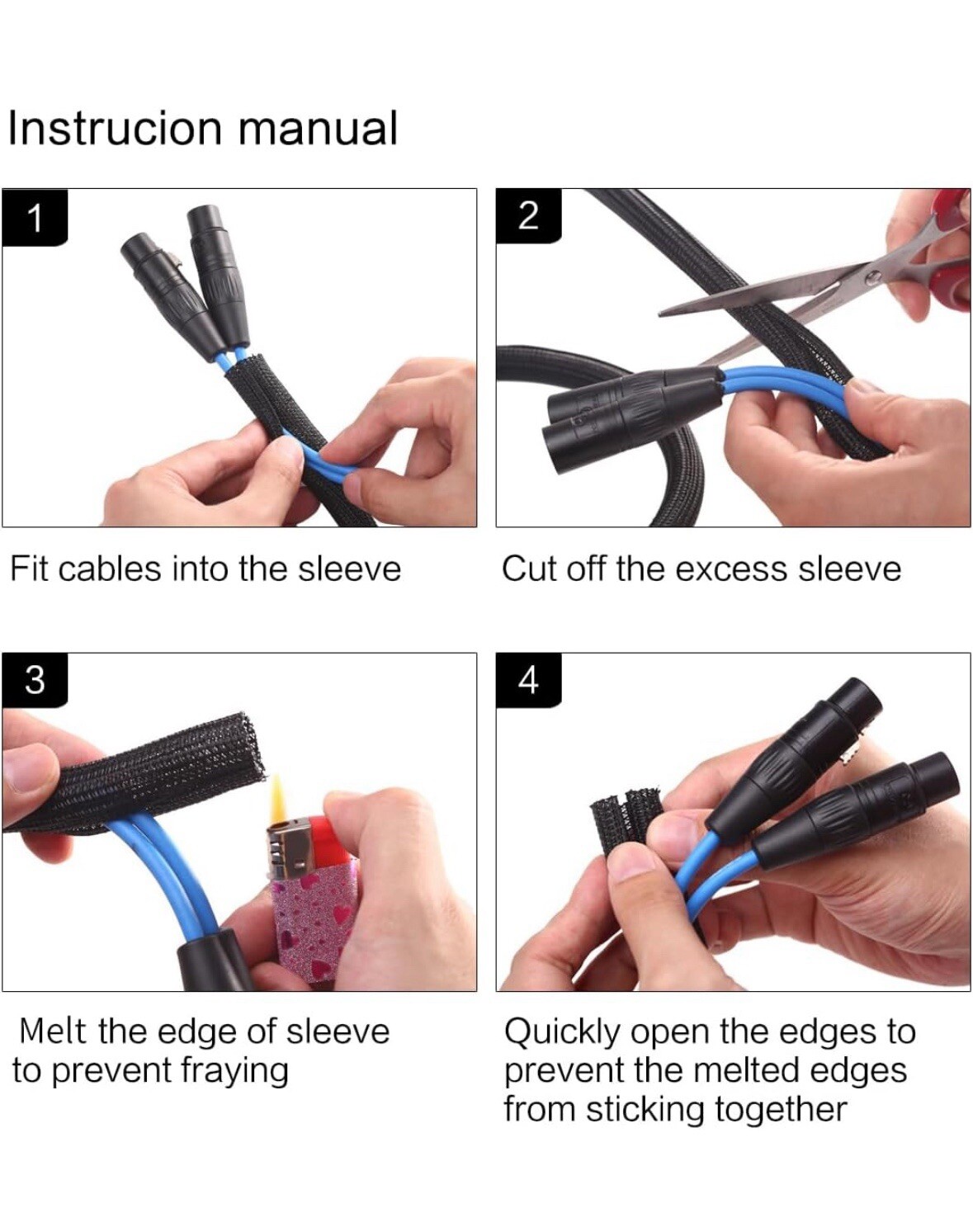 Instrucion manual

1

Fit cables into the sleeve

2

Cut off the excess sleeve

3

Melt the edge of sleeve to prevent fraying

4

Quickly open the edges to prevent the melted edges from sticking together