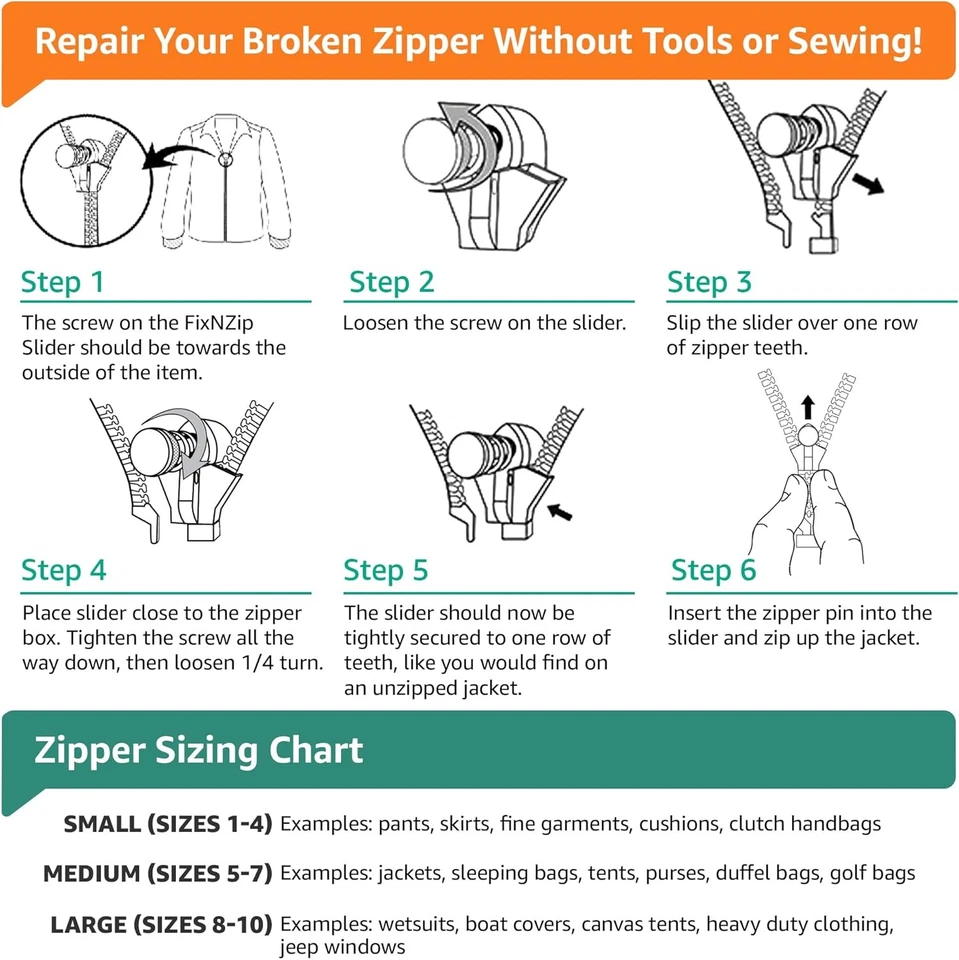 Repair Your Broken Zipper Without Tools or Sewing!

Step 1

The screw on the FixNZip Slider should be towards the outside of the item.

Step 2

Loosen the screw on the slider.

Step 3

Slip the slider over one row of zipper teeth.

Step 4

Place slider close to the zipper box. Tighten the screw all the way down, then loosen 1/4 turn.

Step 5

The slider should now be tightly secured to one row of teeth, like you would find on an unzipped jacket.

Step 6

Insert the zipper pin into the slider and zip up the jacket.

Zipper Sizing Chart

SMALL (SIZES 1-4) Examples: pants, skirts, fine garments, cushions, clutch handbags

MEDIUM (SIZES 5-7) Examples: jackets, sleeping bags, tents, purses, duffel bags, golf bags

LARGE (SIZES 8-10) Examples: wetsuits, boat covers, canvas tents, heavy duty clothing, jeep windows