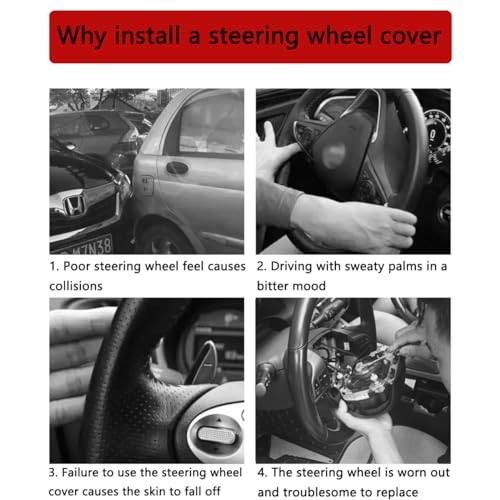 Why install a steering wheel cover

M7N38

1. Poor steering wheel feel causes collisions

2. Driving with sweaty palms in a bitter mood

3. Failure to use the steering wheel cover causes the skin to fall off

4. The steering wheel is worn out and troublesome to replace