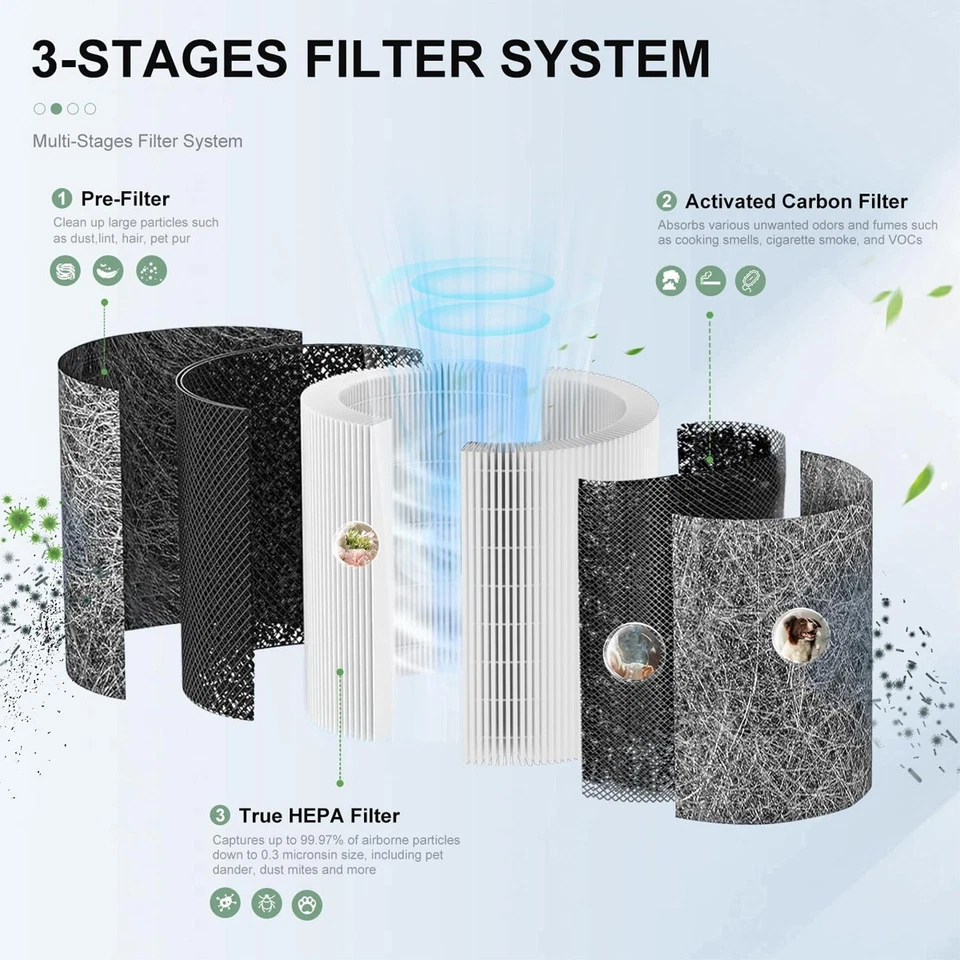 3-STAGES FILTER SYSTEM

Multi-Stages Filter System

1 Pre-Filter
Clean up large particles such as dust,lint, hair, pet pur

2 Activated Carbon Filter
Absorbs various unwanted odors and fumes such as cooking smells, cigarette smoke, and VOCs

3 True HEPA Filter
Captures up to 99.97% of airborne particles down to 0.3 micronsin size, including pet dander, dust mites and more