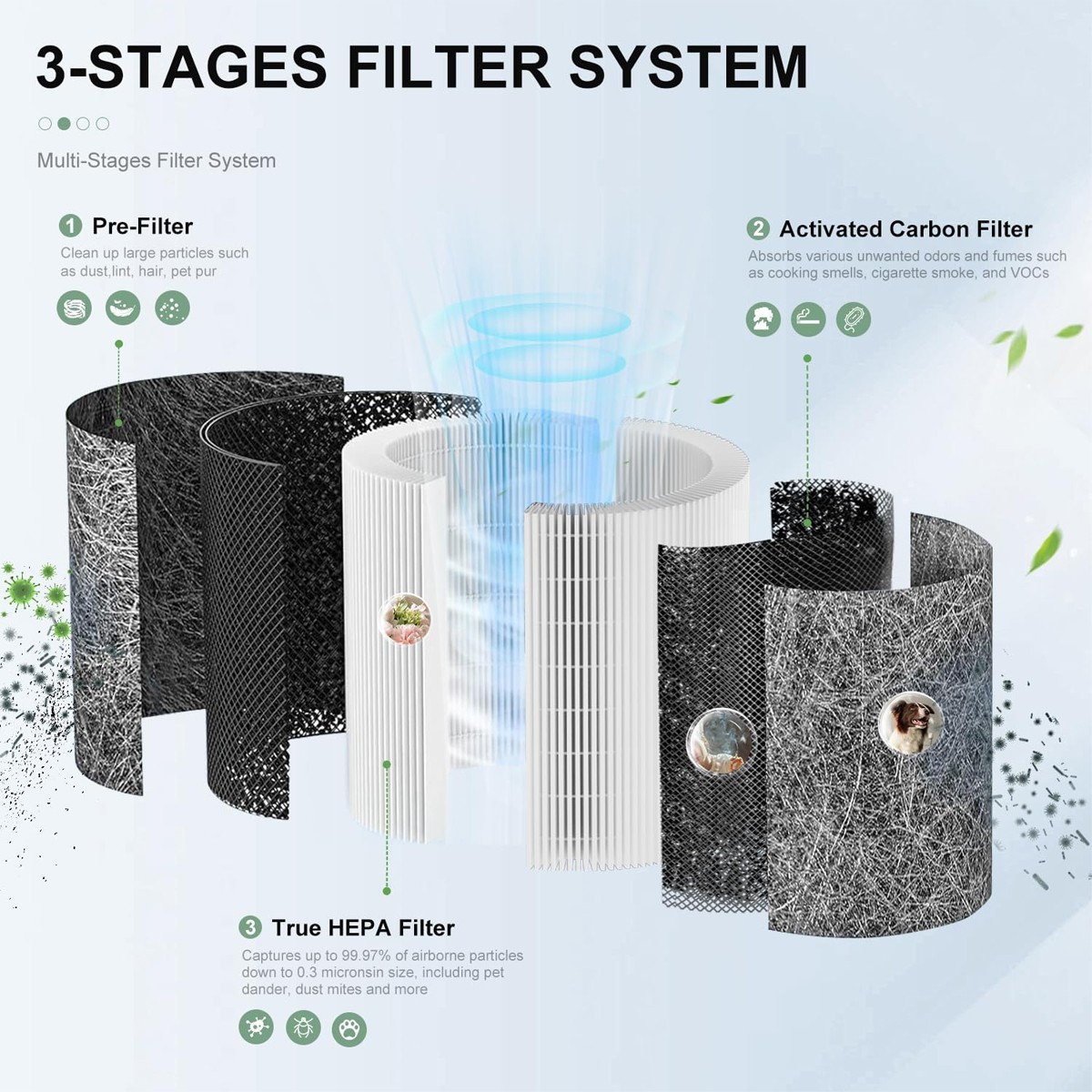 3-STAGES FILTER SYSTEM

Multi-Stages Filter System

1 Pre-Filter
Clean up large particles such as dust,lint, hair, pet pur

2 Activated Carbon Filter
Absorbs various unwanted odors and fumes such as cooking smells, cigarette smoke, and VOCs

3 True HEPA Filter
Captures up to 99.97% of airborne particles down to 0.3 micronsin size, including pet dander, dust mites and more