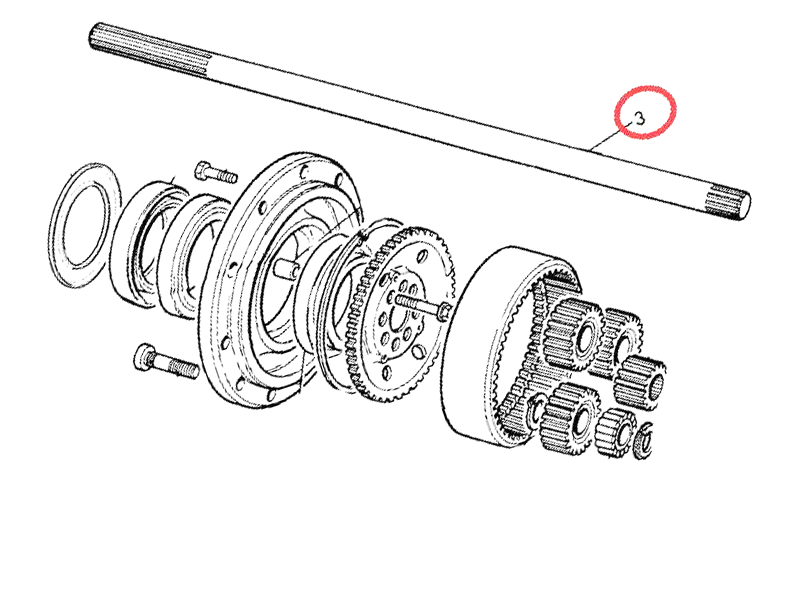 3