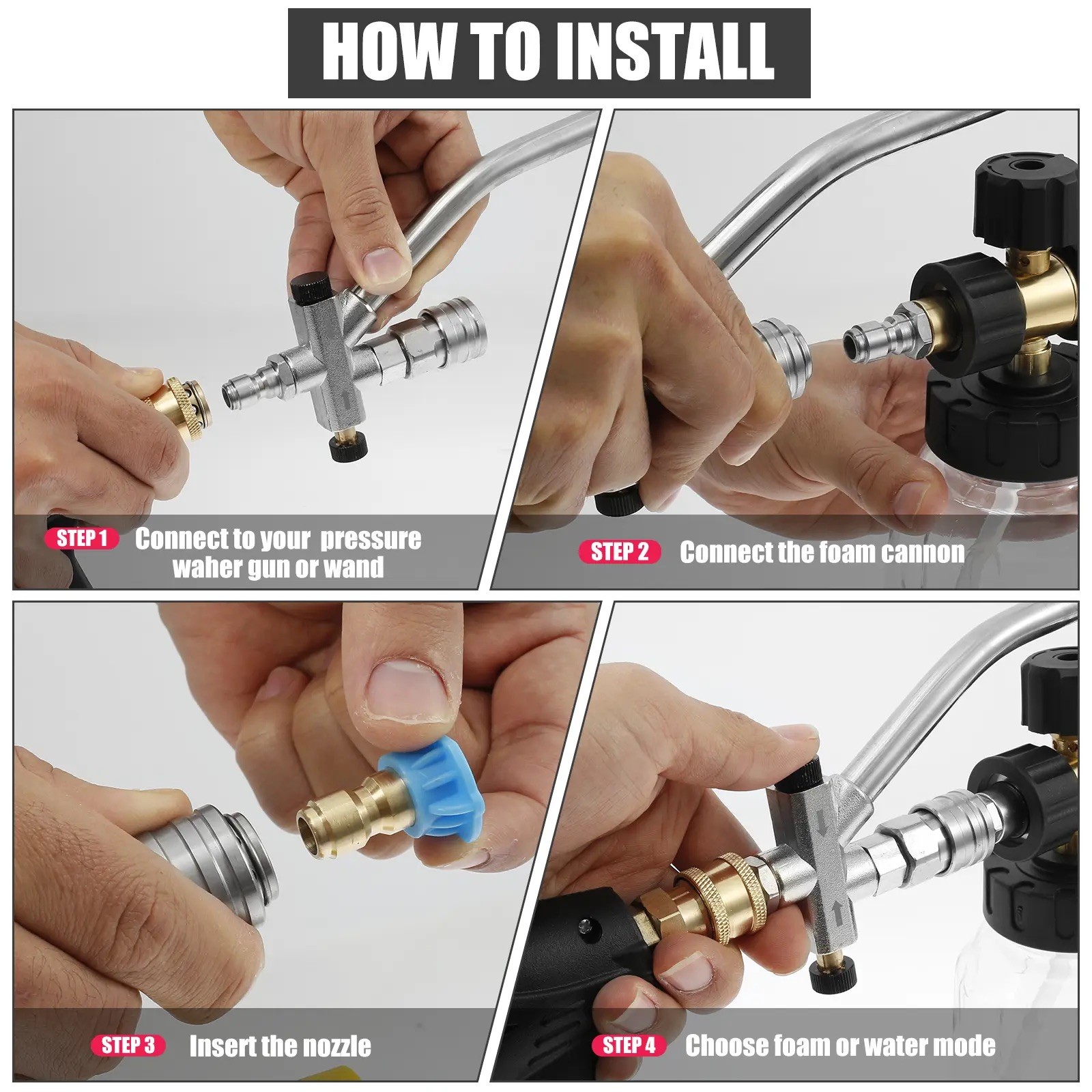 HOW TO INSTALL

STEP 1 Connect to your pressure waher gun or wand

STEP 2 Connect the foam cannon

STEP 3 Insert the nozzle

STEP 4 Choose foam or water mode