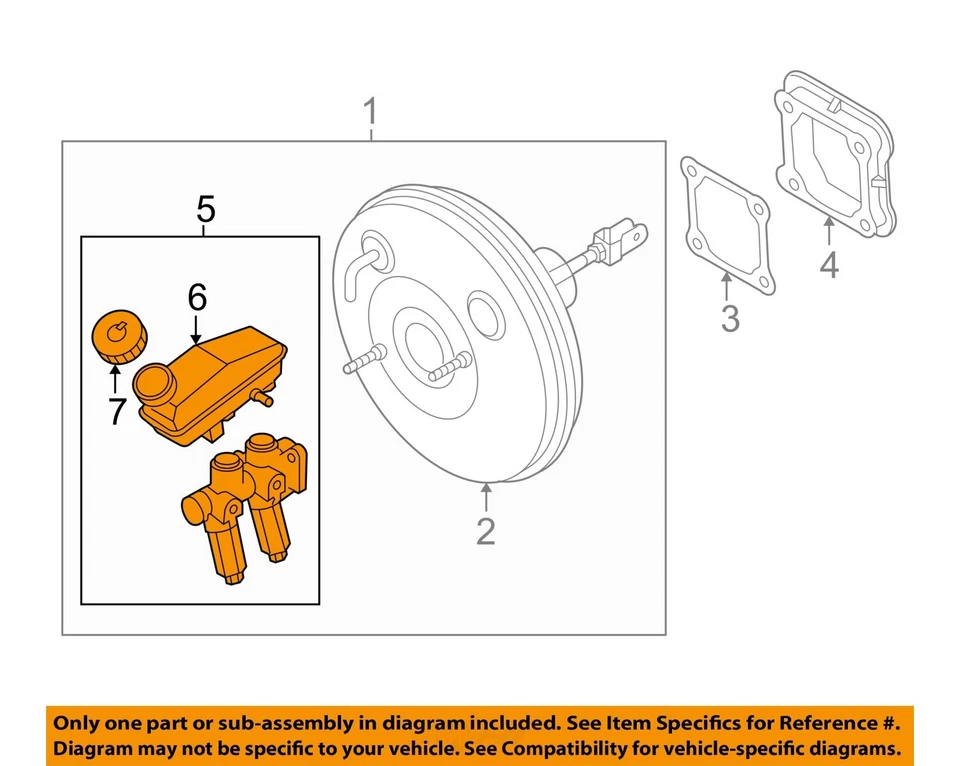 1
5
6
7
2
3
4

Only one part or sub-assembly in diagram included. See Item Specifics for Reference #. Diagram may not be specific to your vehicle. See Compatibility for vehicle-specific diagrams.