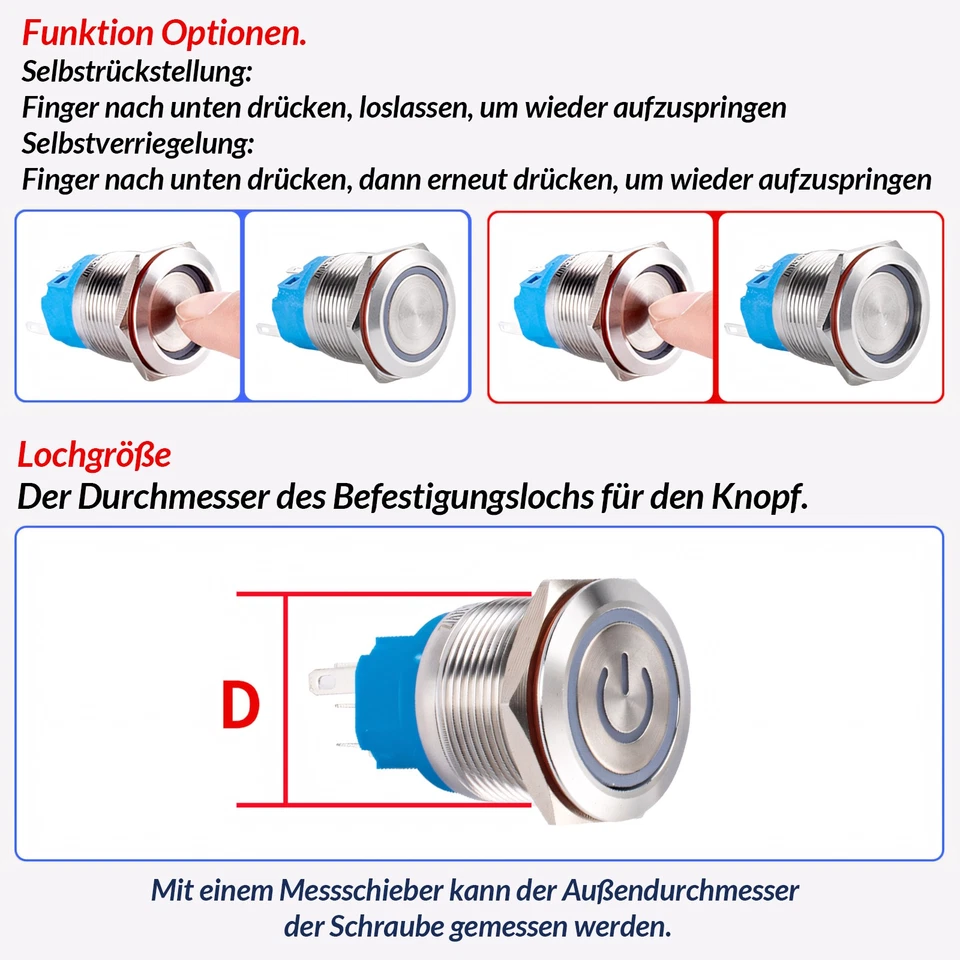 Funktion Optionen.
Selbstrückstellung:
Finger nach unten drücken, loslassen, um wieder aufzuspringen
Selbstverriegelung:
Finger nach unten drücken, dann erneut drücken, um wieder aufzuspringen

Lochgröße
Der Durchmesser des Befestigungslochs für den Knopf.

D

Mit einem Messschieber kann der Außendurchmesser der Schraube gemessen werden.