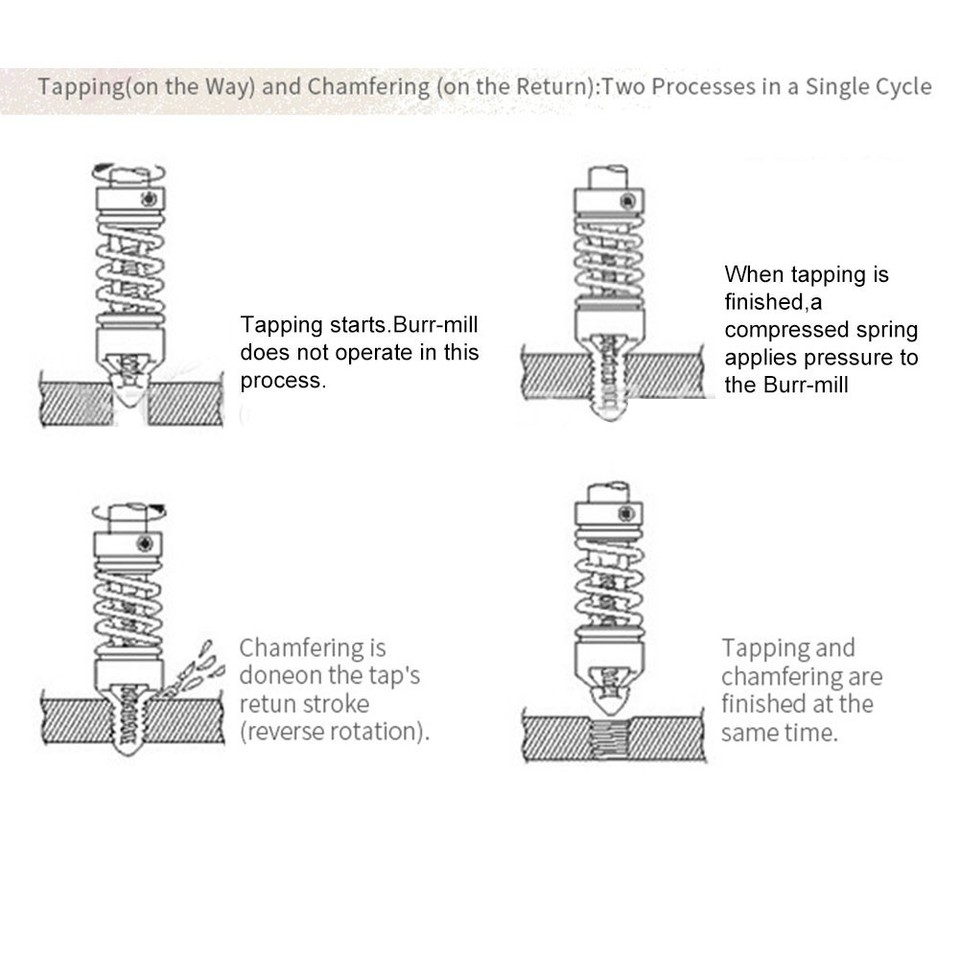 Tapping(on the Way) and Chamfering (on the Return):Two Processes in a Single Cycle

Tapping starts.Burr-mill does not operate in this process.

When tapping is finished,a compressed spring applies pressure to the Burr-mill

Chamfering is doneon the tap's retun stroke (reverse rotation).

Tapping and chamfering are finished at the same time.