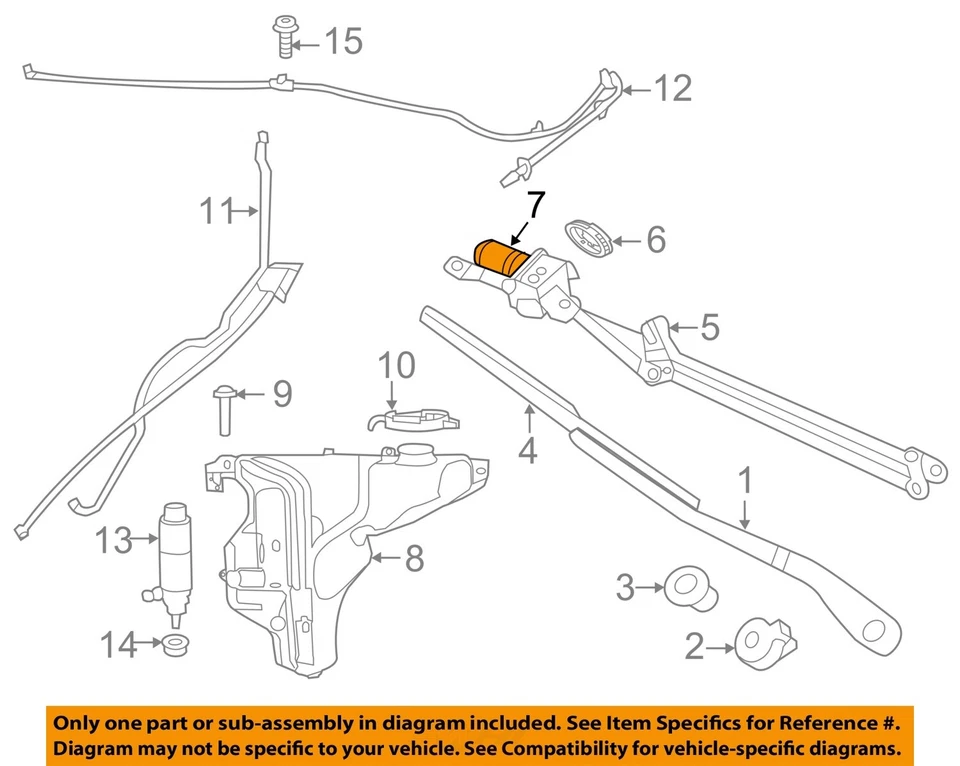 15
12
11
7
6
5
10
9
4
1
13
8
3
14
2

Only one part or sub-assembly in diagram included. See Item Specifics for Reference #.
Diagram may not be specific to your vehicle. See Compatibility for vehicle-specific diagrams.