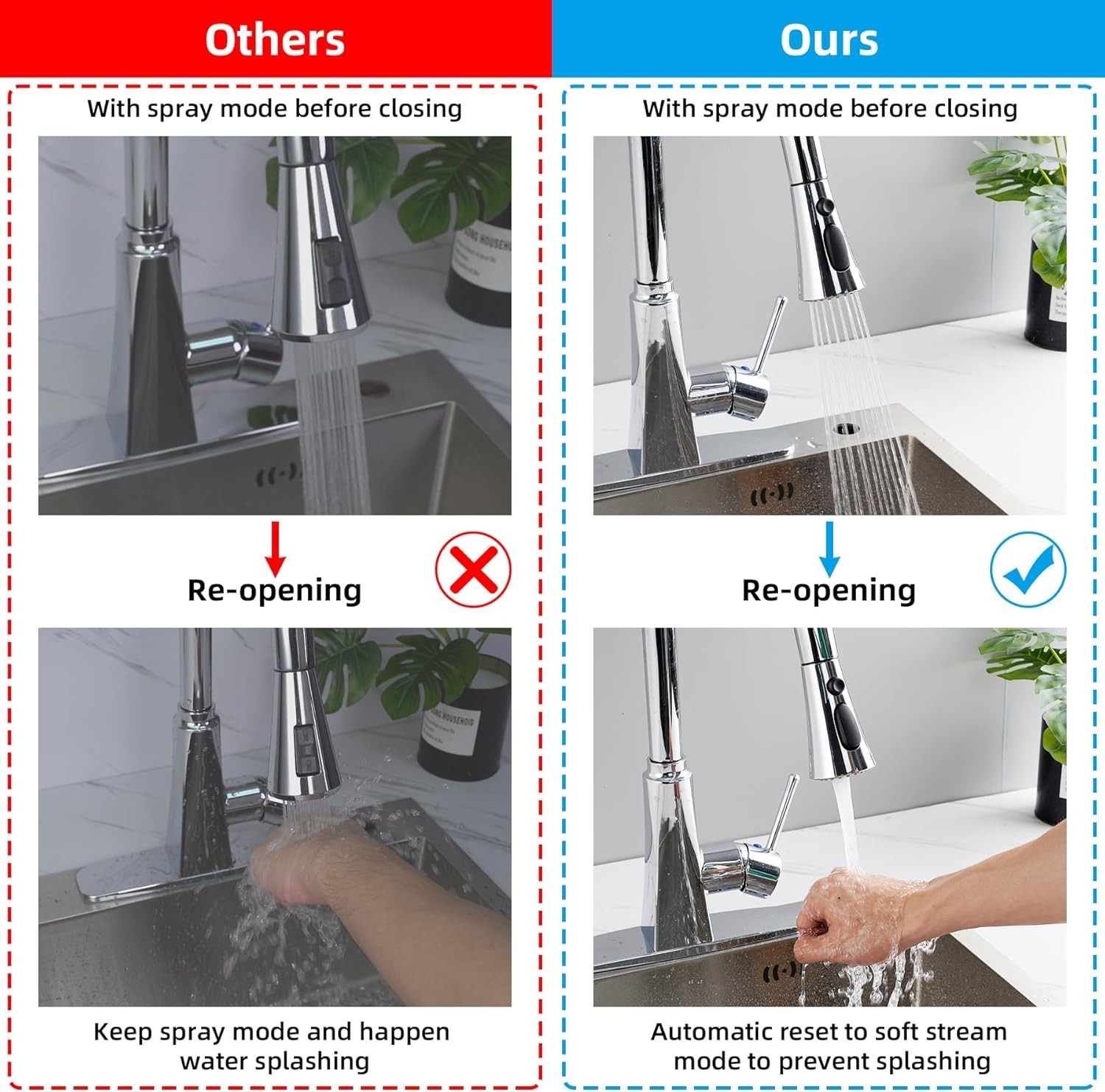 Others

With spray mode before closing

Re-opening

Keep spray mode and happen water splashing

Ours

With spray mode before closing

Re-opening

Automatic reset to soft stream mode to prevent splashing