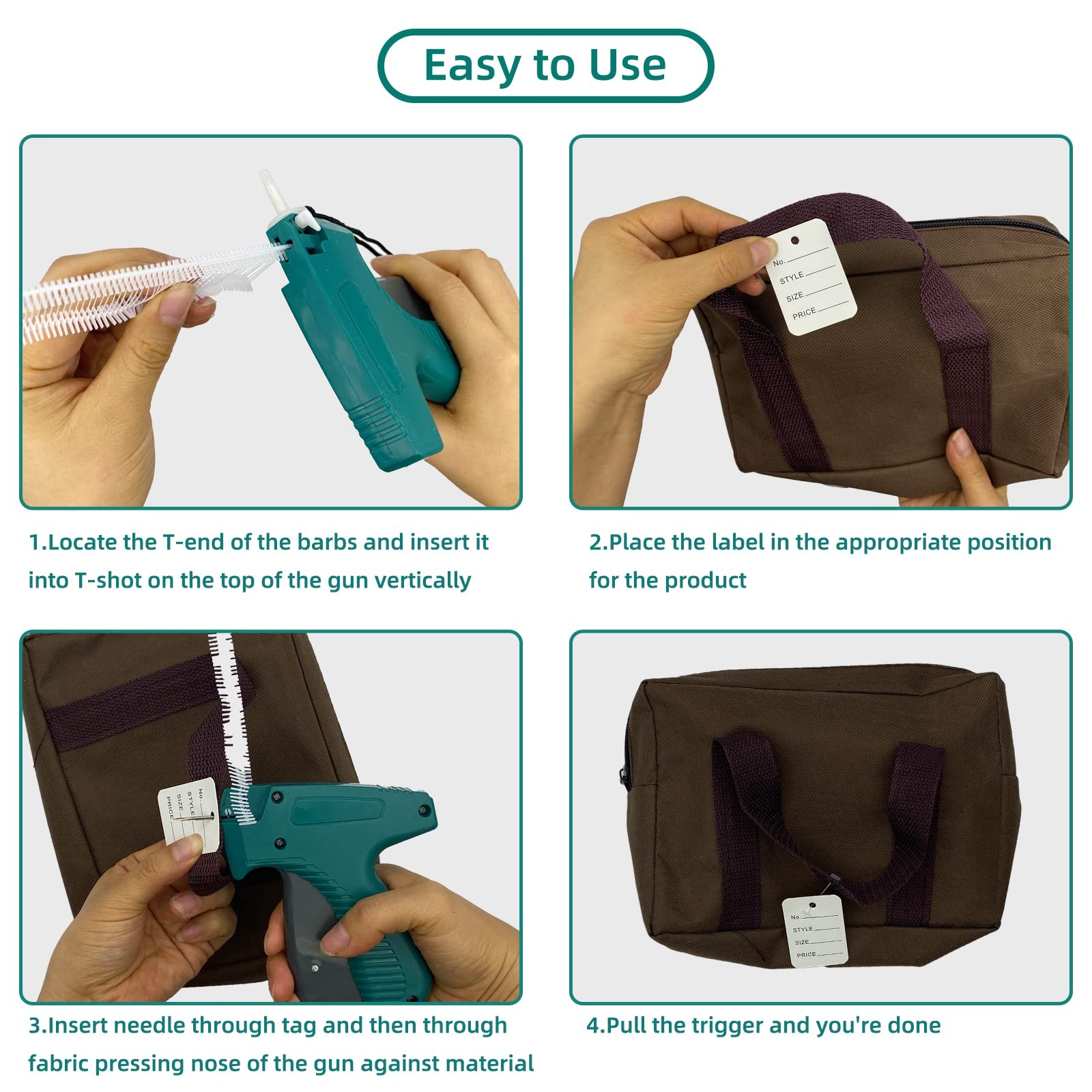 Easy to Use

No.
STYLE
SIZE
PRICE

1.Locate the T-end of the barbs and insert it into T-shot on the top of the gun vertically

2.Place the label in the appropriate position for the product

No.
STYLE
SIZE
PRICE

No.
STYLE
SIZE
PRICE

3.Insert needle through tag and then through fabric pressing nose of the gun against material

4.Pull the trigger and you're done