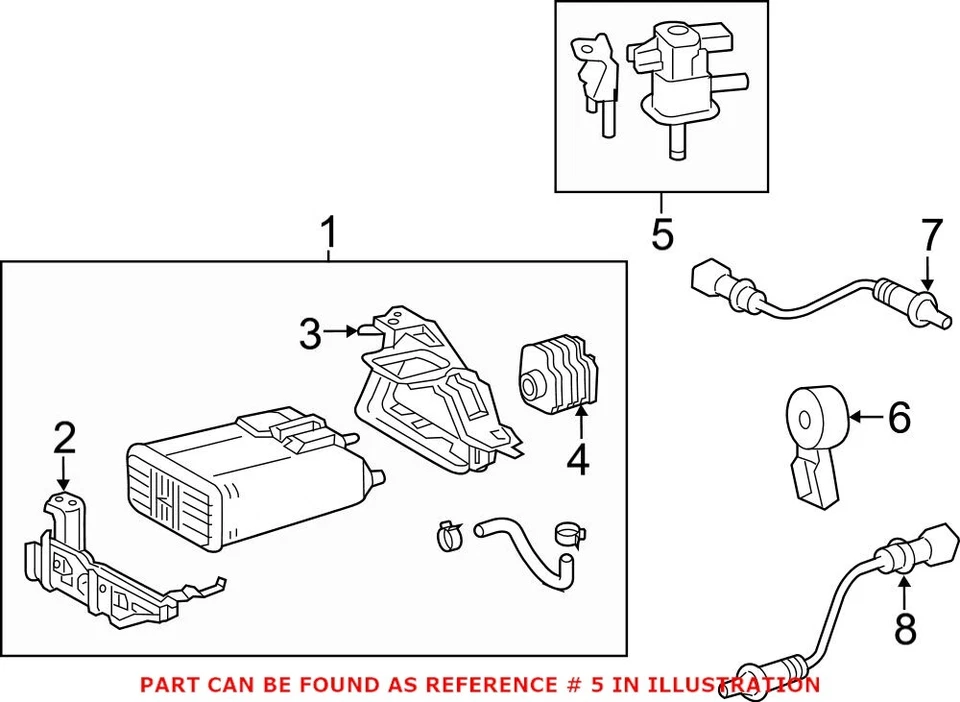 5

1

7

3

4

6

2

8

PART CAN BE FOUND AS REFERENCE # 5 IN ILLUSTRATION