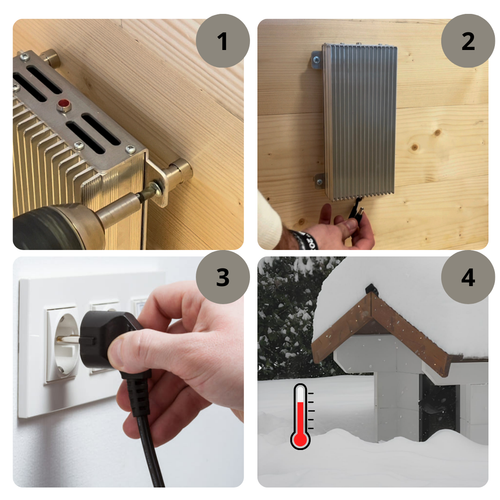 1

2

3

4