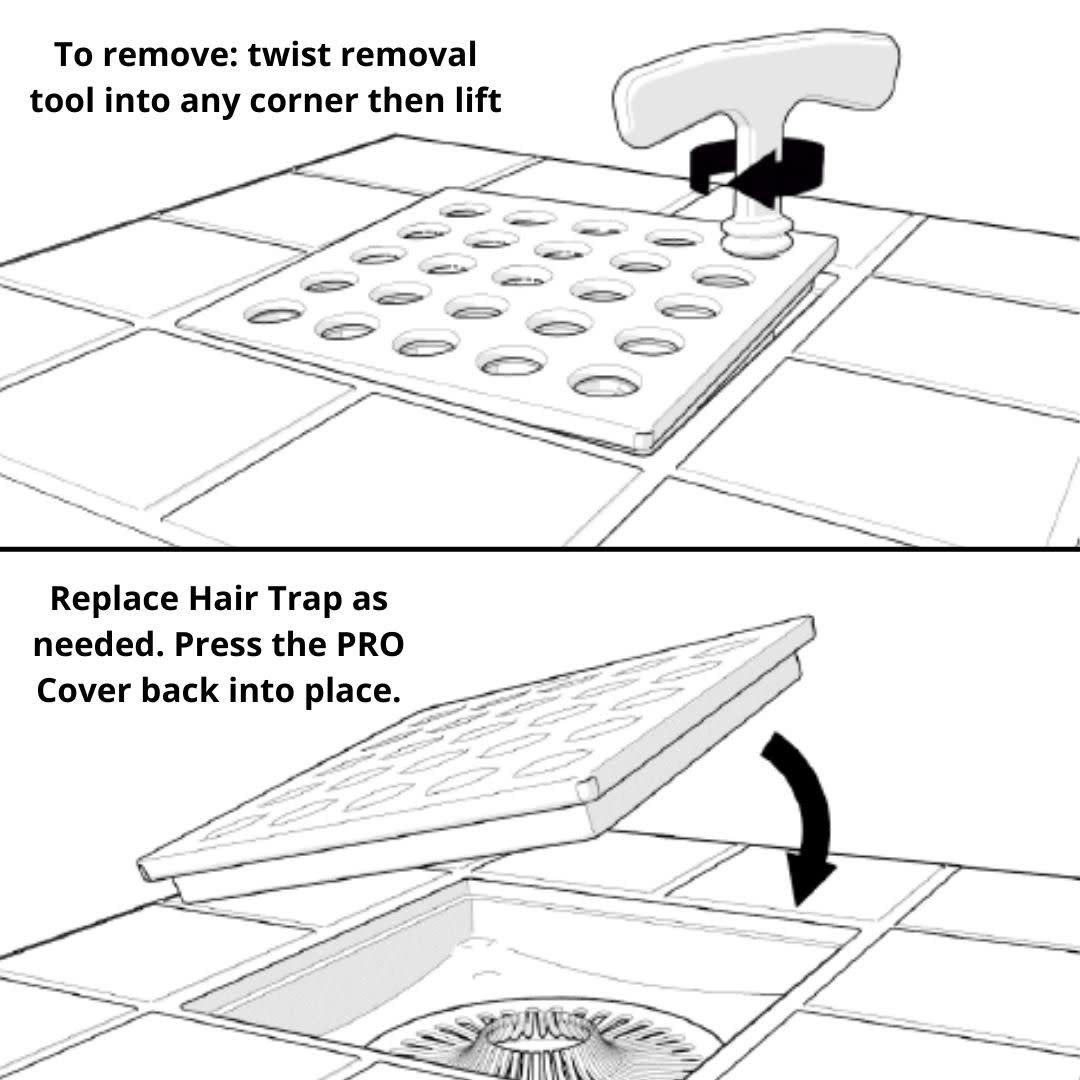 To remove: twist removal tool into any corner then lift

Replace Hair Trap as needed. Press the PRO Cover back into place.