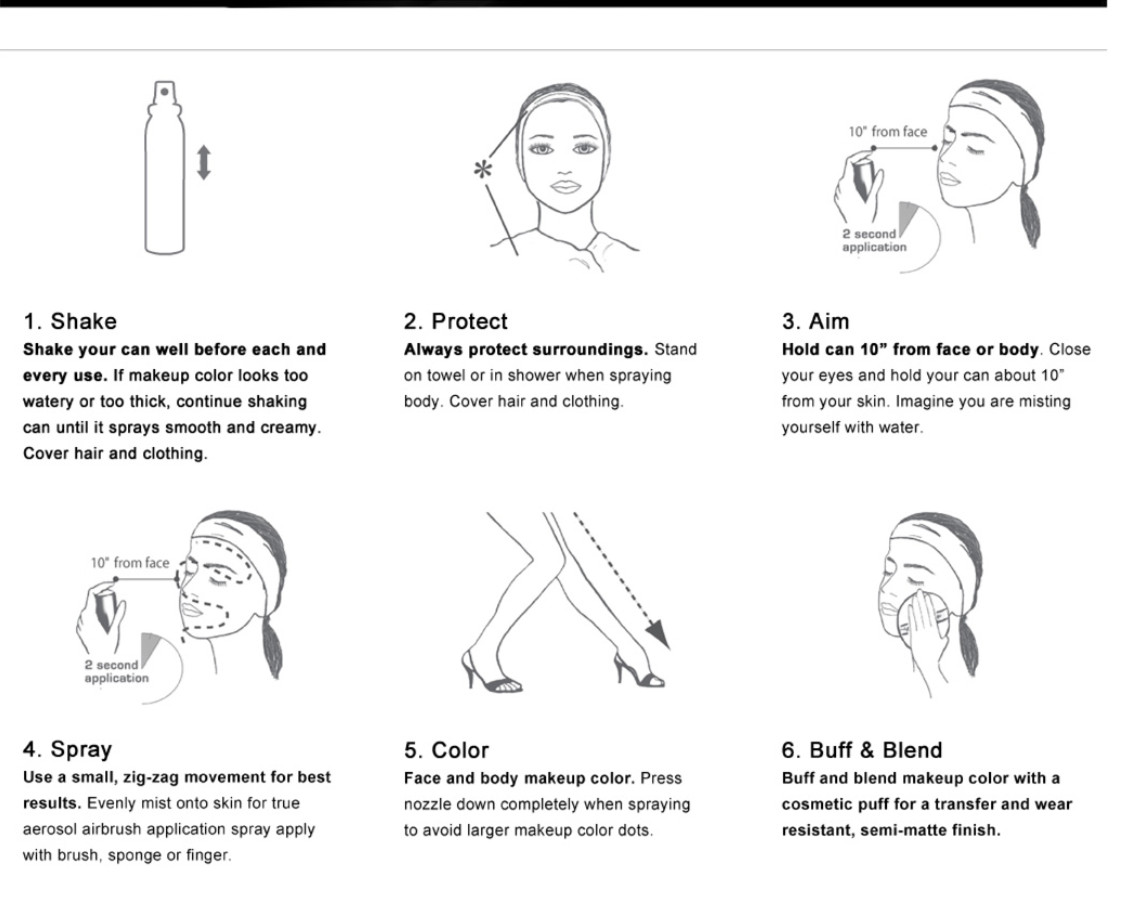 10" from face

2 second application

1. Shake
Shake your can well before each and every use. If makeup color looks too watery or too thick, continue shaking can until it sprays smooth and creamy. Cover hair and clothing.

2. Protect
Always protect surroundings. Stand on towel or in shower when spraying body. Cover hair and clothing.

3. Aim
Hold can 10" from face or body. Close your eyes and hold your can about 10" from your skin. Imagine you are misting yourself with water.

10" from face

2 second application

4. Spray
Use a small, zig-zag movement for best results. Evenly mist onto skin for true aerosol airbrush application spray apply with brush, sponge or finger.

5. Color
Face and body makeup color. Press nozzle down completely when spraying to avoid larger makeup color dots.

6. Buff & Blend
Buff and blend makeup color with a cosmetic puff for a transfer and wear resistant, semi-matte finish.