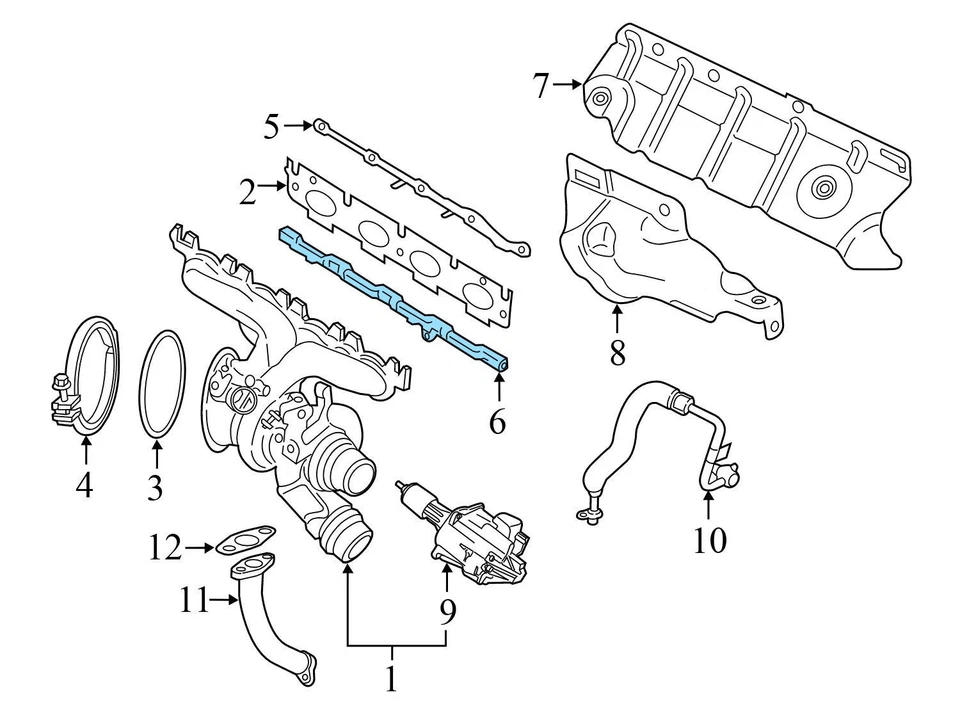 7
5
2
8
6
4
3
10
12
11
9
1