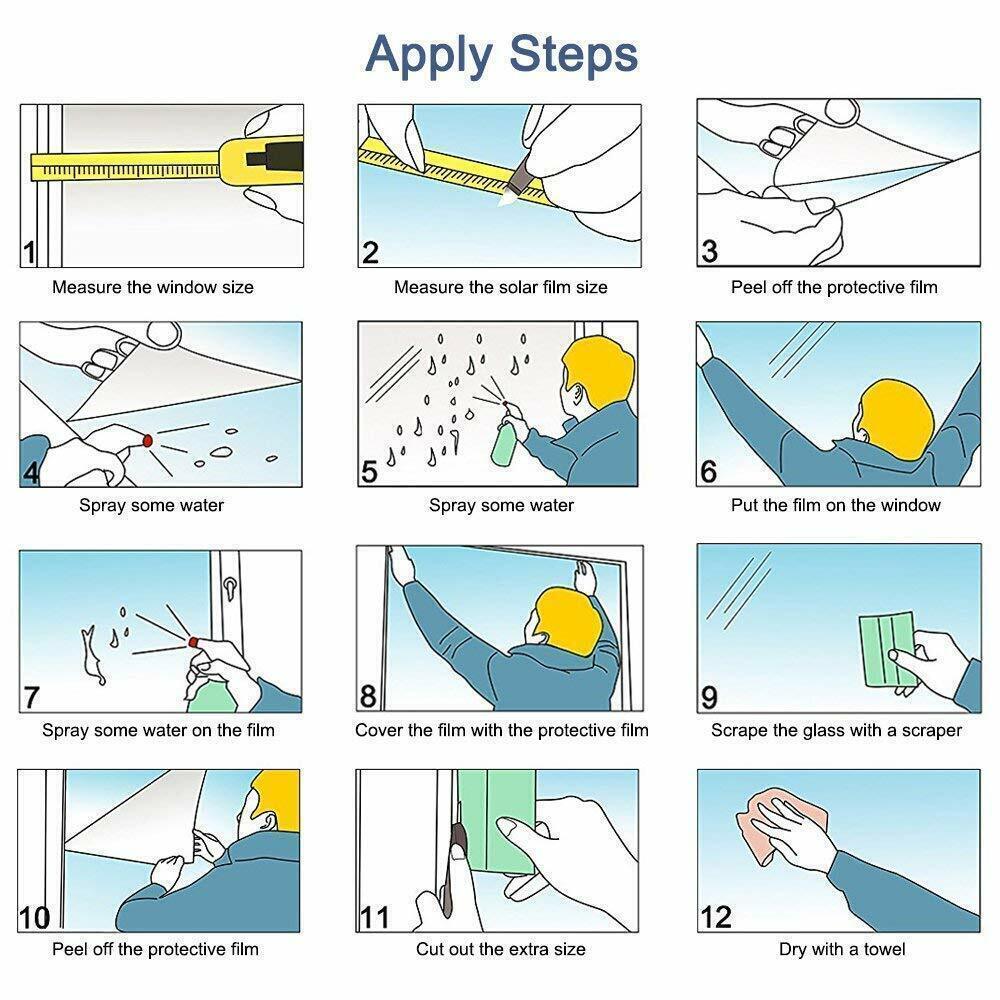 Apply Steps

1
Measure the window size

2
Measure the solar film size

3
Peel off the protective film

4
Spray some water

5
Spray some water

6
Put the film on the window

7
Spray some water on the film

8
Cover the film with the protective film

9
Scrape the glass with a scraper

10
Peel off the protective film

11
Cut out the extra size

12
Dry with a towel