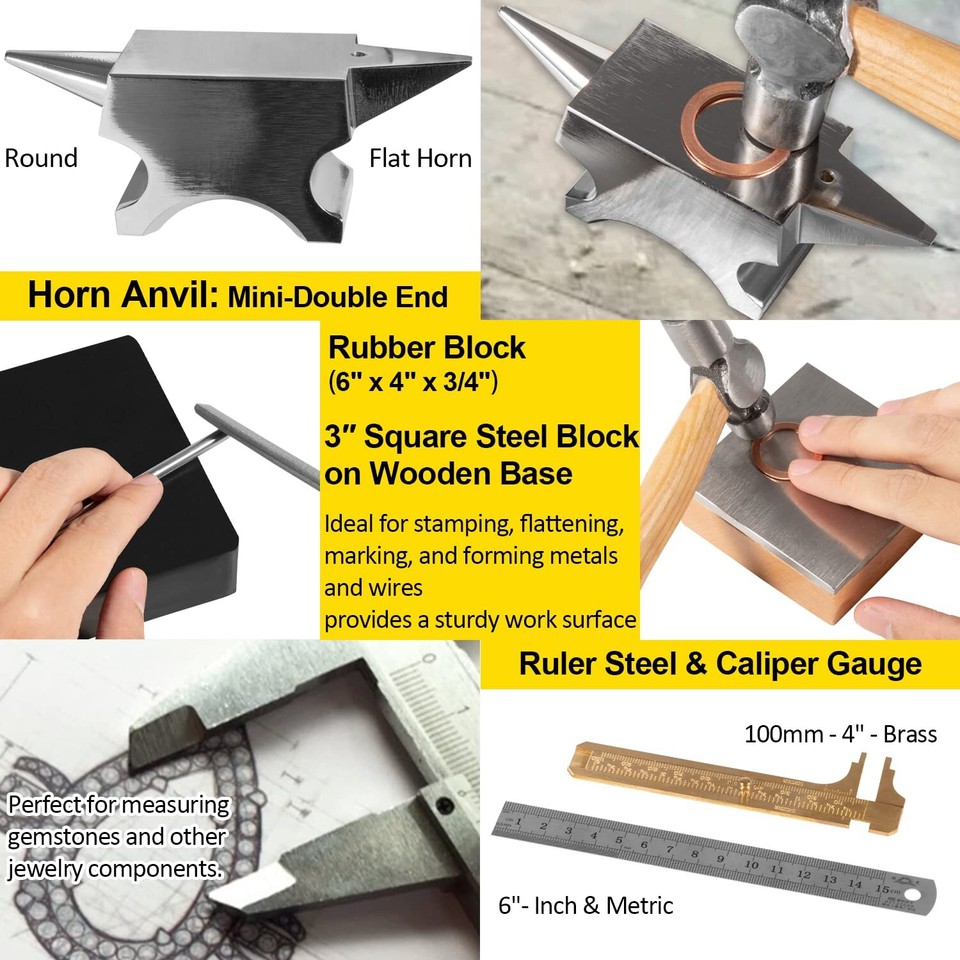 Round

Flat Horn

Horn Anvil: Mini-Double End

Rubber Block
(6" x 4" x 3/4")

3″ Square Steel Block on Wooden Base

Ideal for stamping, flattening, marking, and forming metals and wires
provides a sturdy work surface

Ruler Steel & Caliper Gauge

Perfect for measuring gemstones and other jewelry components.

100mm - 4" - Brass

1 2 3 4 5 6 7 8 9 10 11 12 13 14 15

6"- Inch & Metric