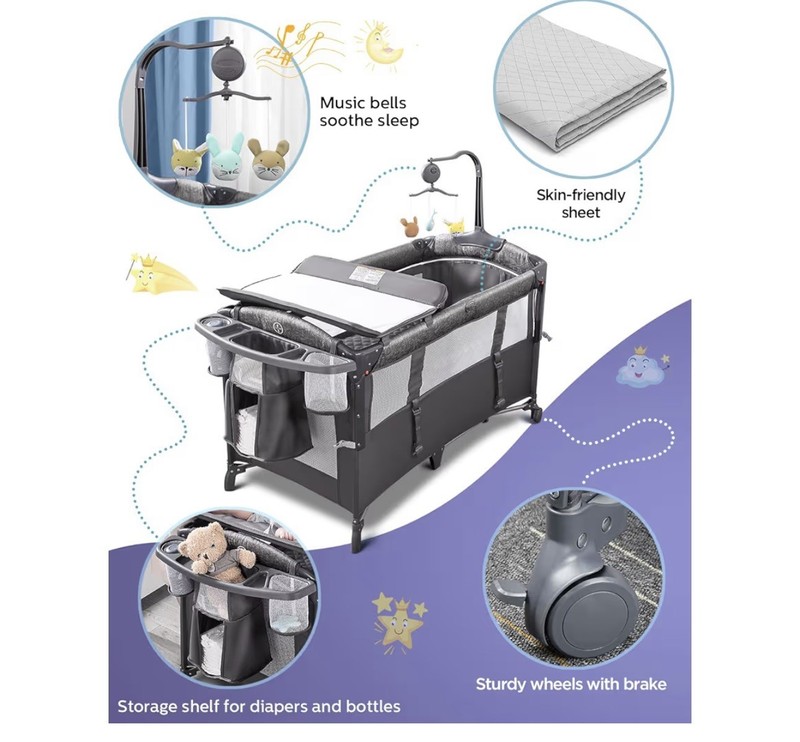 Music bells soothe sleep

Skin-friendly sheet

Storage shelf for diapers and bottles

Sturdy wheels with brake