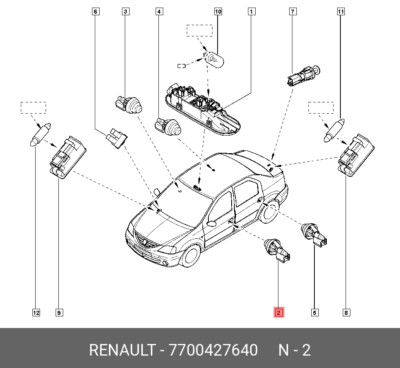 6
3
4
10
1
7
11
12
9
2
5
8

RENAULT - 7700427640 N - 2