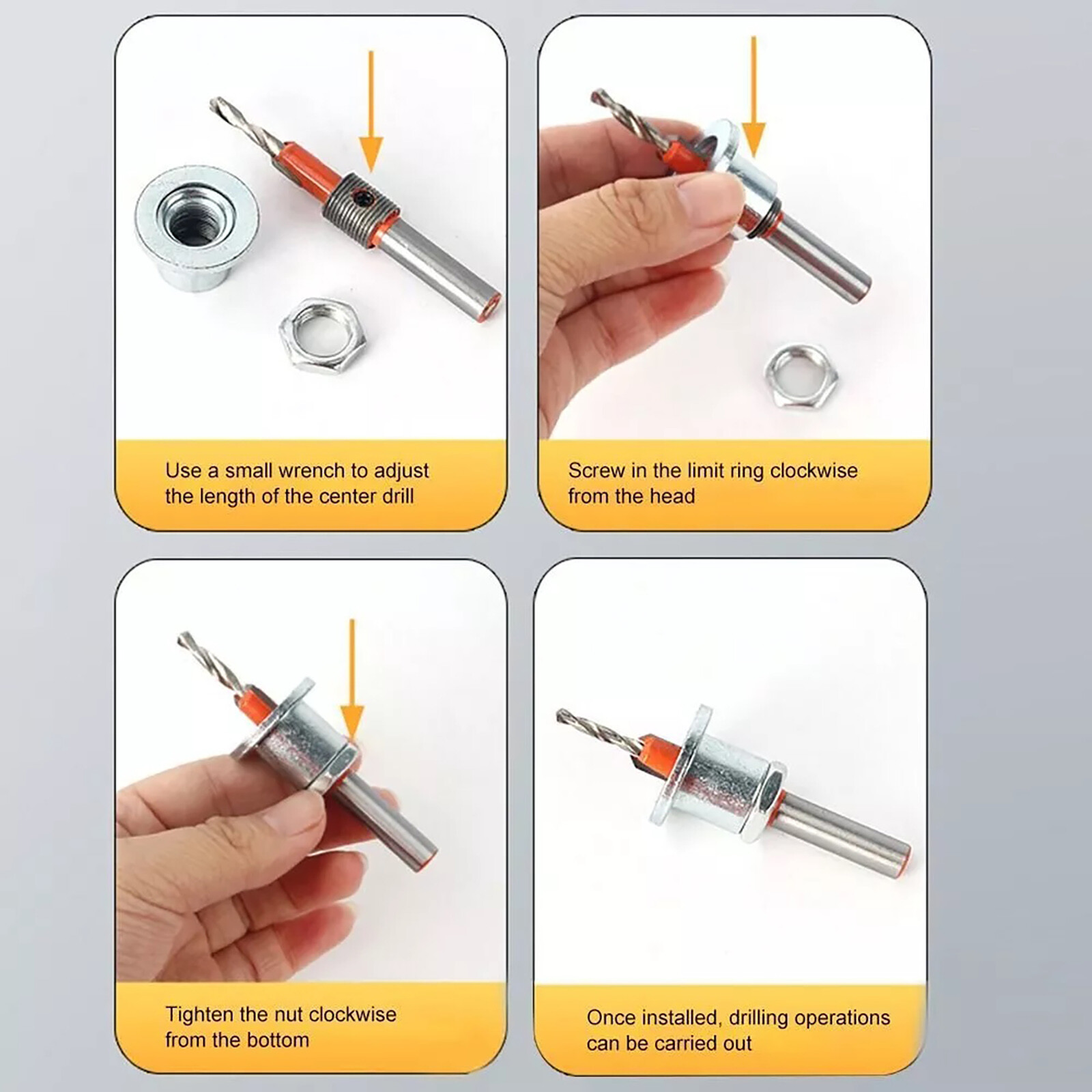 Use a small wrench to adjust the length of the center drill

Screw in the limit ring clockwise from the head

Tighten the nut clockwise from the bottom

Once installed, drilling operations can be carried out