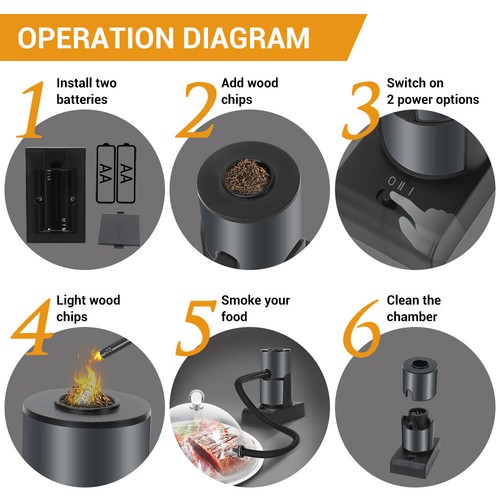 OPERATION DIAGRAM

1 Install two batteries

AA AA

2 Add wood chips

3 Switch on 2 power options

O II I

4 Light wood chips

5 Smoke your food

6 Clean the chamber