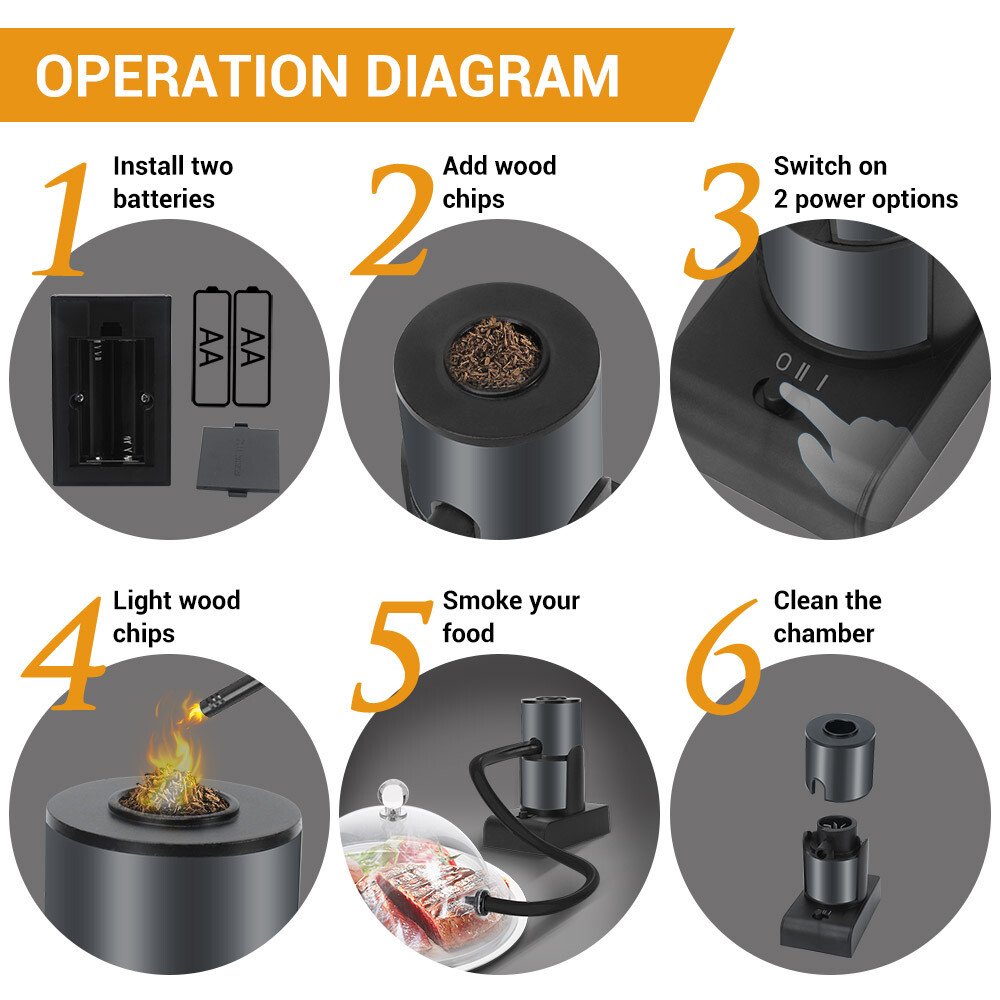 OPERATION DIAGRAM

1 Install two batteries

AA AA

2 Add wood chips

3 Switch on 2 power options

O II I

4 Light wood chips

5 Smoke your food

6 Clean the chamber