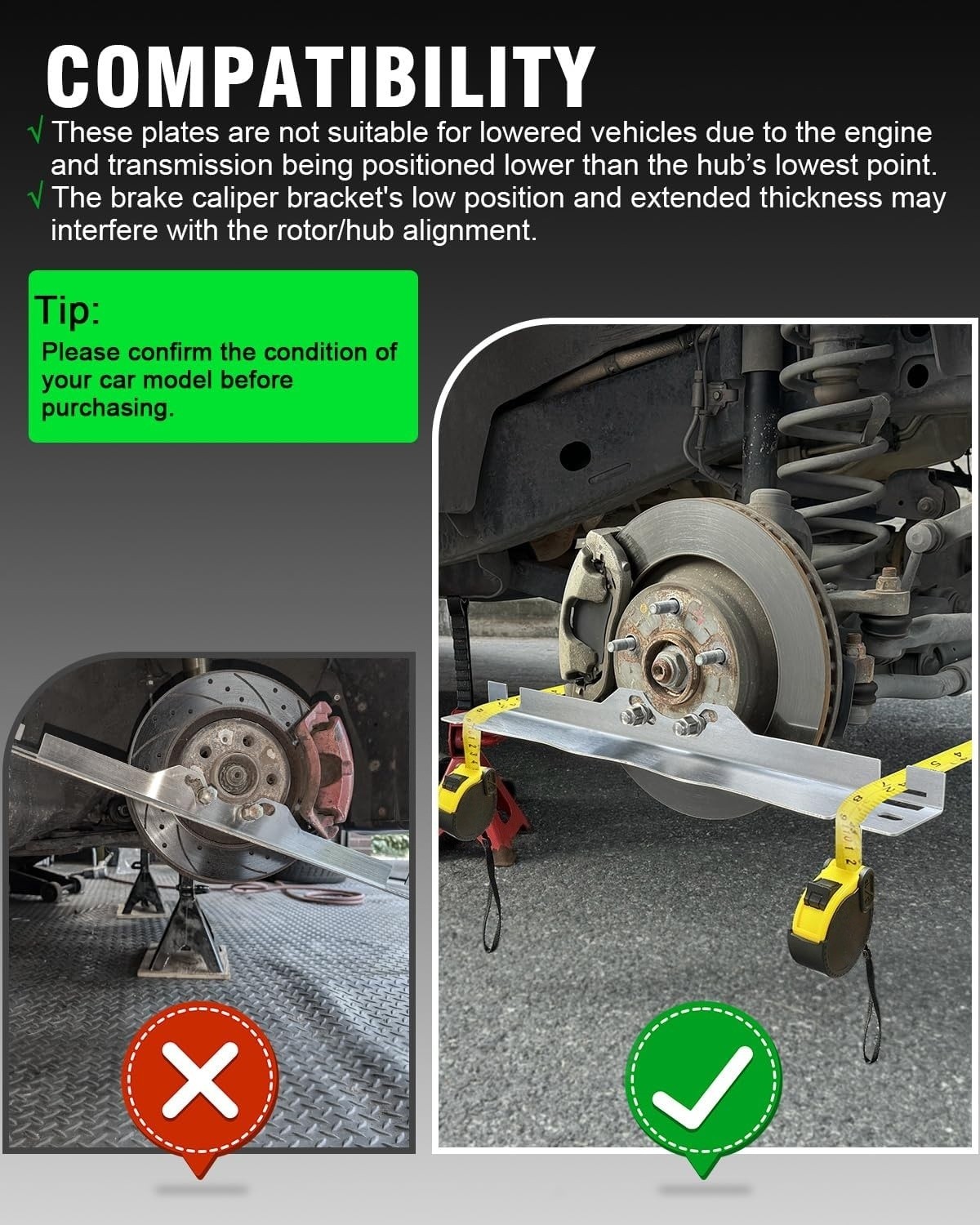 COMPATIBILITY

√ These plates are not suitable for lowered vehicles due to the engine and transmission being positioned lower than the hub's lowest point.

√ The brake caliper bracket's low position and extended thickness may interfere with the rotor/hub alignment.

Tip:

Please confirm the condition of your car model before purchasing.