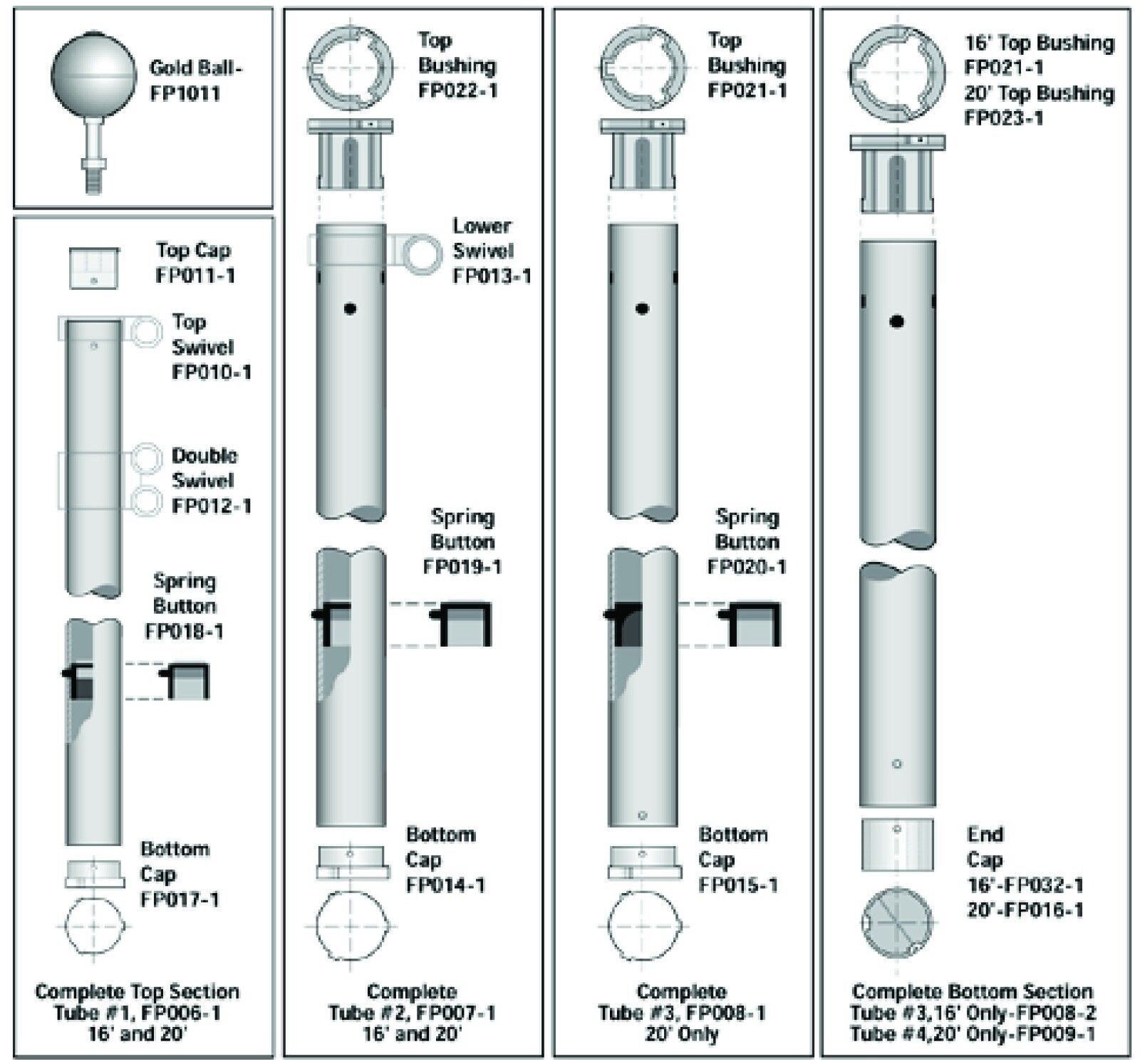 Gold Ball-
FP1011

Top Cap
FP011-1

Top
Swivel
FP010-1

Double
Swivel
FP012-1

Spring
Button
FP018-1

Bottom
Cap
FP017-1

Complete Top Section
Tube #1, FP006-1
16' and 20'

Top
Bushing
FP022-1

Lower
Swivel
FP013-1

Spring
Button
FP019-1

Bottom
Cap
FP014-1

Complete
Tube #2, FP007-1
16' and 20'

Top
Bushing
FP021-1

Spring
Button
FP020-1

Bottom
Cap
FP015-1

Complete
Tube #3, FP008-1
20' Only

16' Top Bushing
FP021-1
20' Top Bushing
FP023-1

End
Cap
16'-FP032-1
20'-FP016-1

Complete Bottom Section
Tube #3,16' Only-FP008-2
Tube #4,20' Only-FP009-1