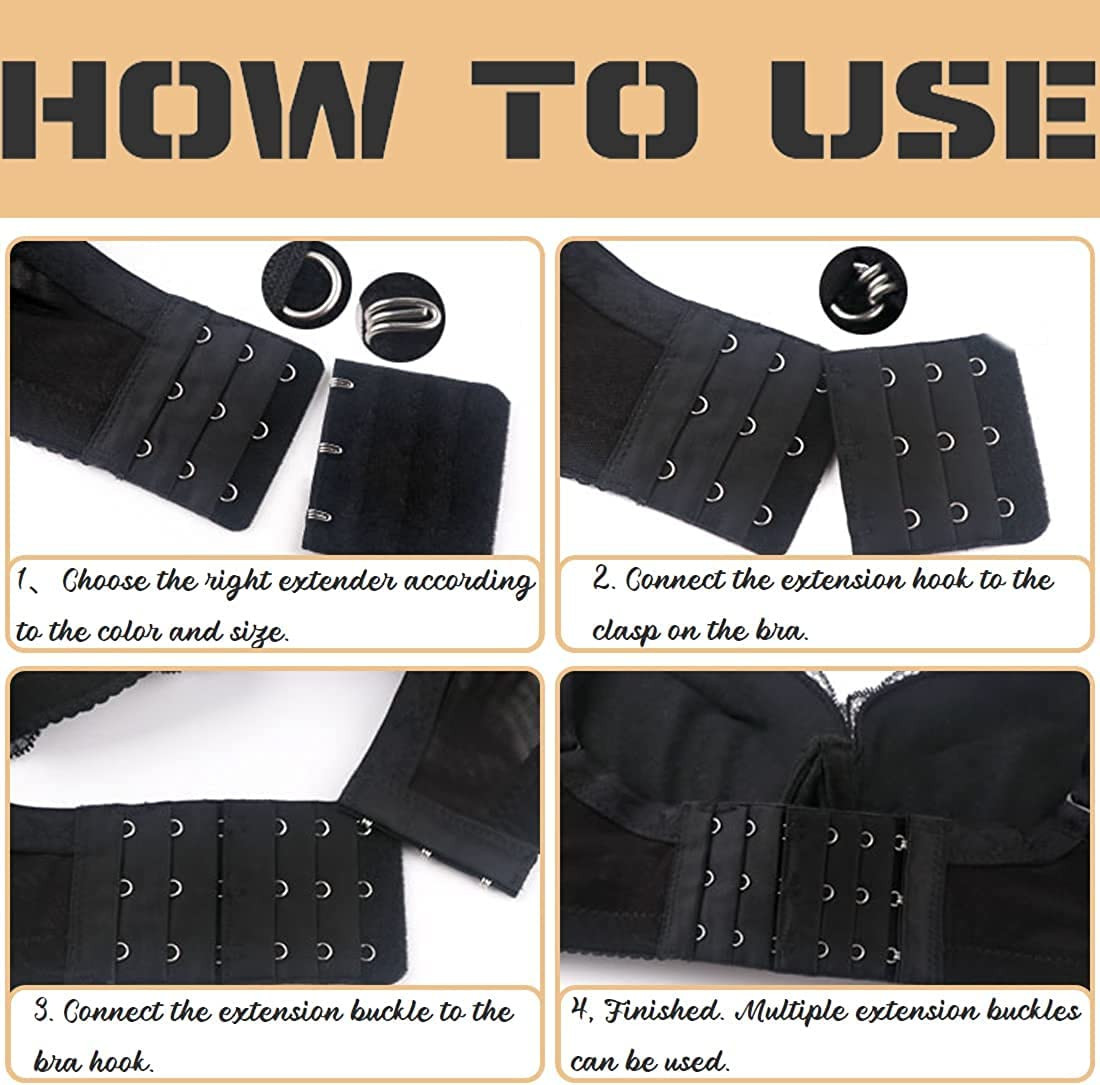 HOW TO USE

1、Choose the right extender according to the color and size.

2. Connect the extension hook to the clasp on the bra.

3. Connect the extension buckle to the bra hook.

4, Finished. Multiple extension buckles can be used.