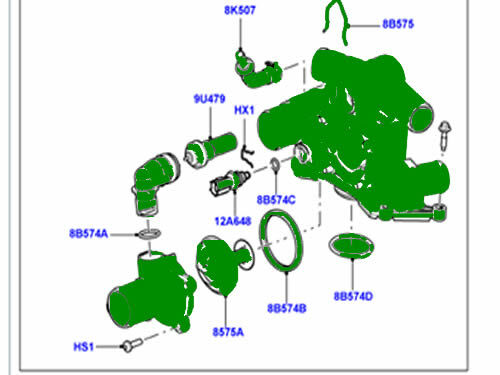 8K507
8B575
9U479
HX1
8B574C
12A648
8B574A
8B574D
8B574B
8575A
HS1