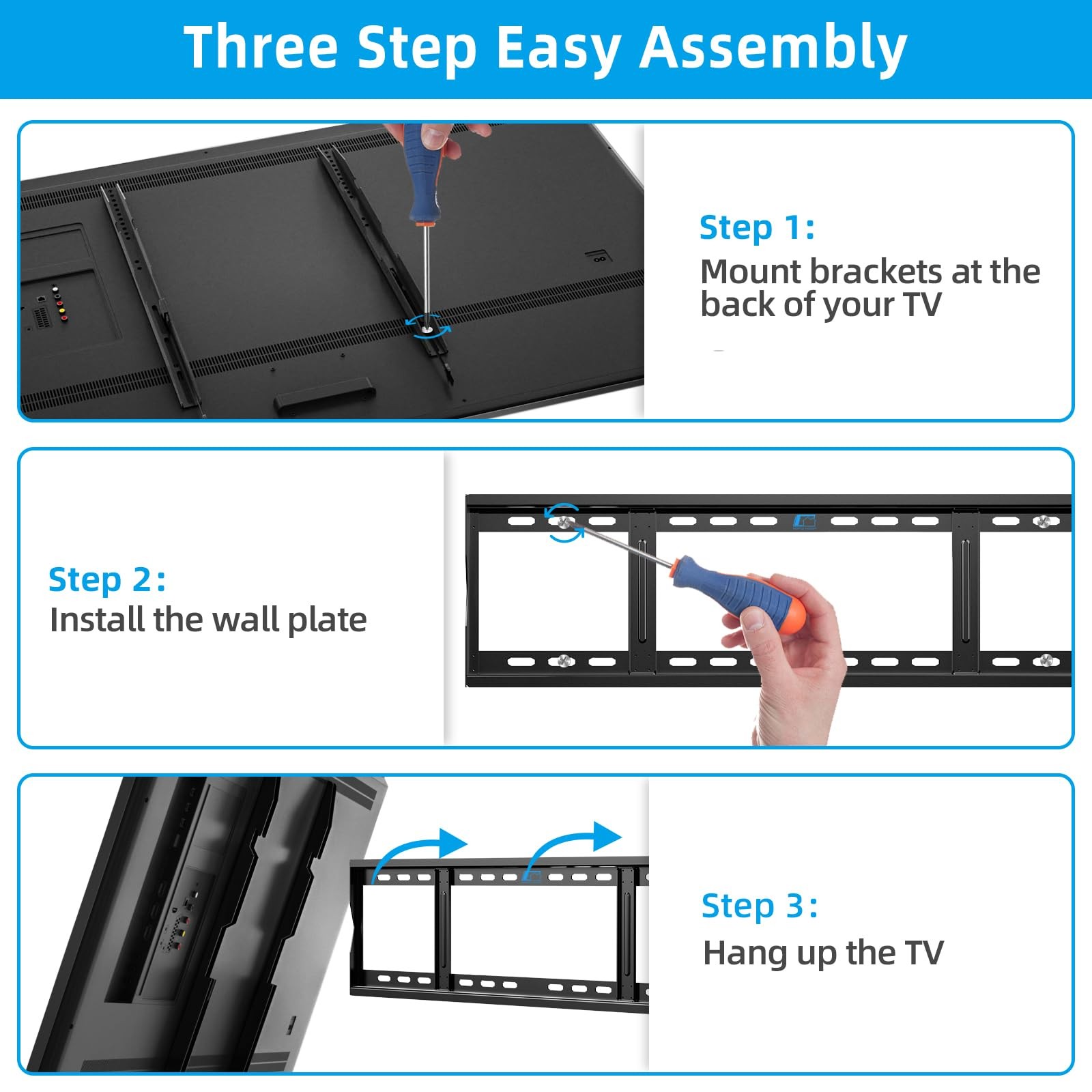 Three Step Easy Assembly

Step 1:
Mount brackets at the back of your TV

Step 2:
Install the wall plate

Step 3:
Hang up the TV