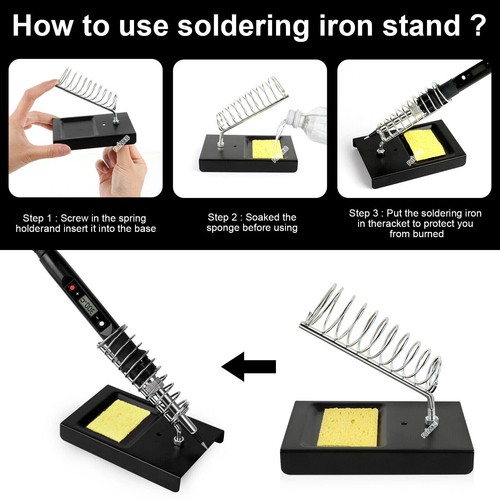 How to use soldering iron stand ?

Step 1 : Screw in the spring holderand insert it into the base

Step 2 : Soaked the sponge before using

Step 3 : Put the soldering iron in theracket to protect you from burned

300℃