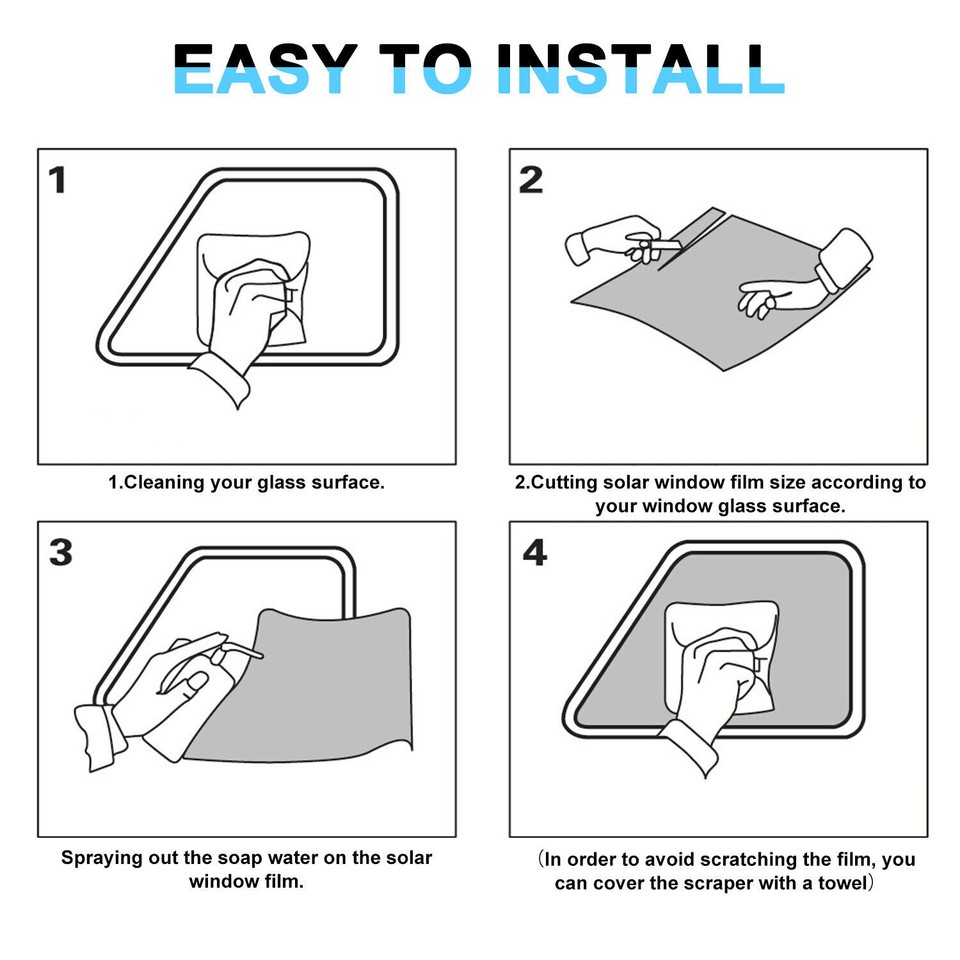 EASY TO INSTALL

1

1.Cleaning your glass surface.

2

2.Cutting solar window film size according to your window glass surface.

3

Spraying out the soap water on the solar window film.

4

（In order to avoid scratching the film, you can cover the scraper with a towel）