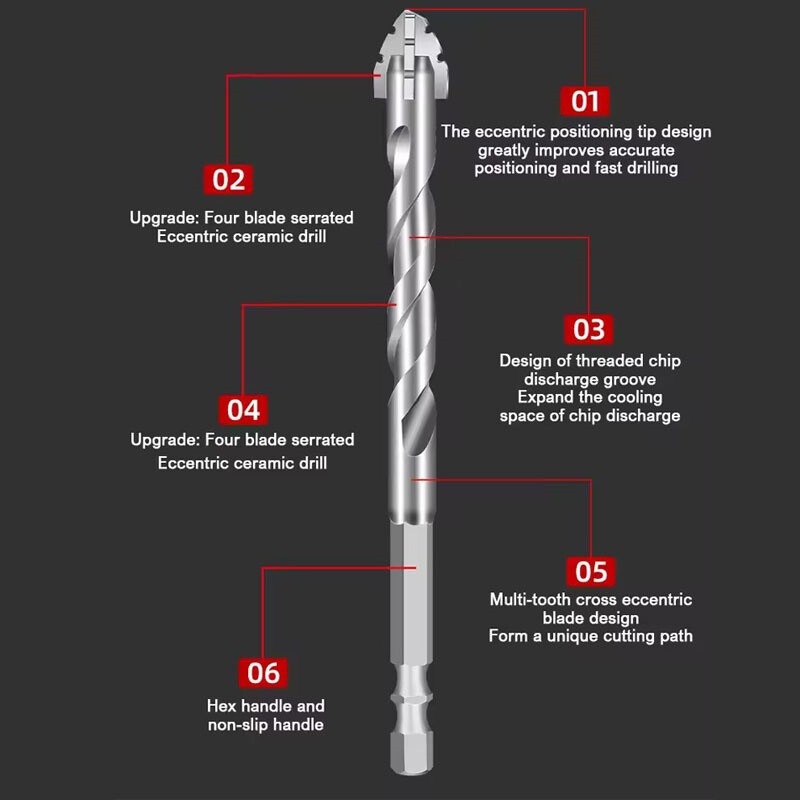 01

The eccentric positioning tip design greatly improves accurate positioning and fast drilling

02

Upgrade: Four blade serrated Eccentric ceramic drill

03

Design of threaded chip discharge groove
Expand the cooling space of chip discharge

04

Upgrade: Four blade serrated Eccentric ceramic drill

05

Multi-tooth cross eccentric blade design
Form a unique cutting path

06

Hex handle and non-slip handle