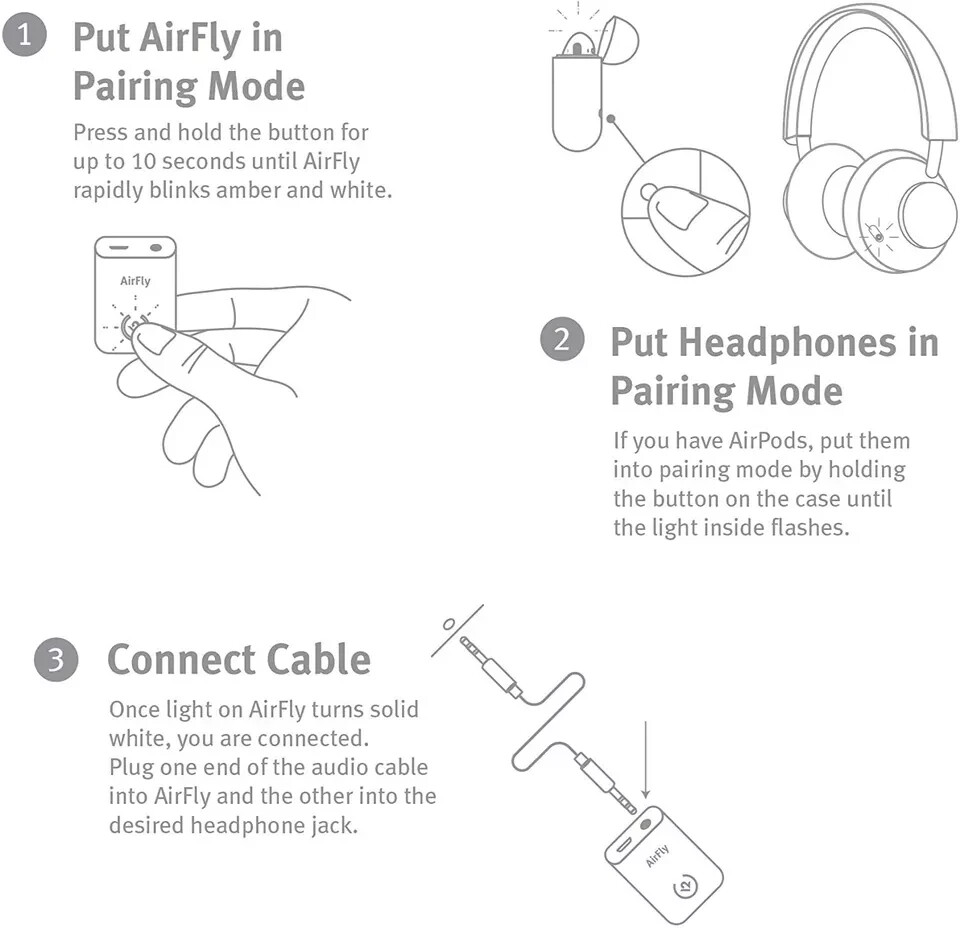 1 Put AirFly in Pairing Mode

Press and hold the button for up to 10 seconds until AirFly rapidly blinks amber and white.

AirFly

2 Put Headphones in Pairing Mode

If you have AirPods, put them into pairing mode by holding the button on the case until the light inside flashes.

3 Connect Cable

Once light on AirFly turns solid white, you are connected. Plug one end of the audio cable into AirFly and the other into the desired headphone jack.

AirFly