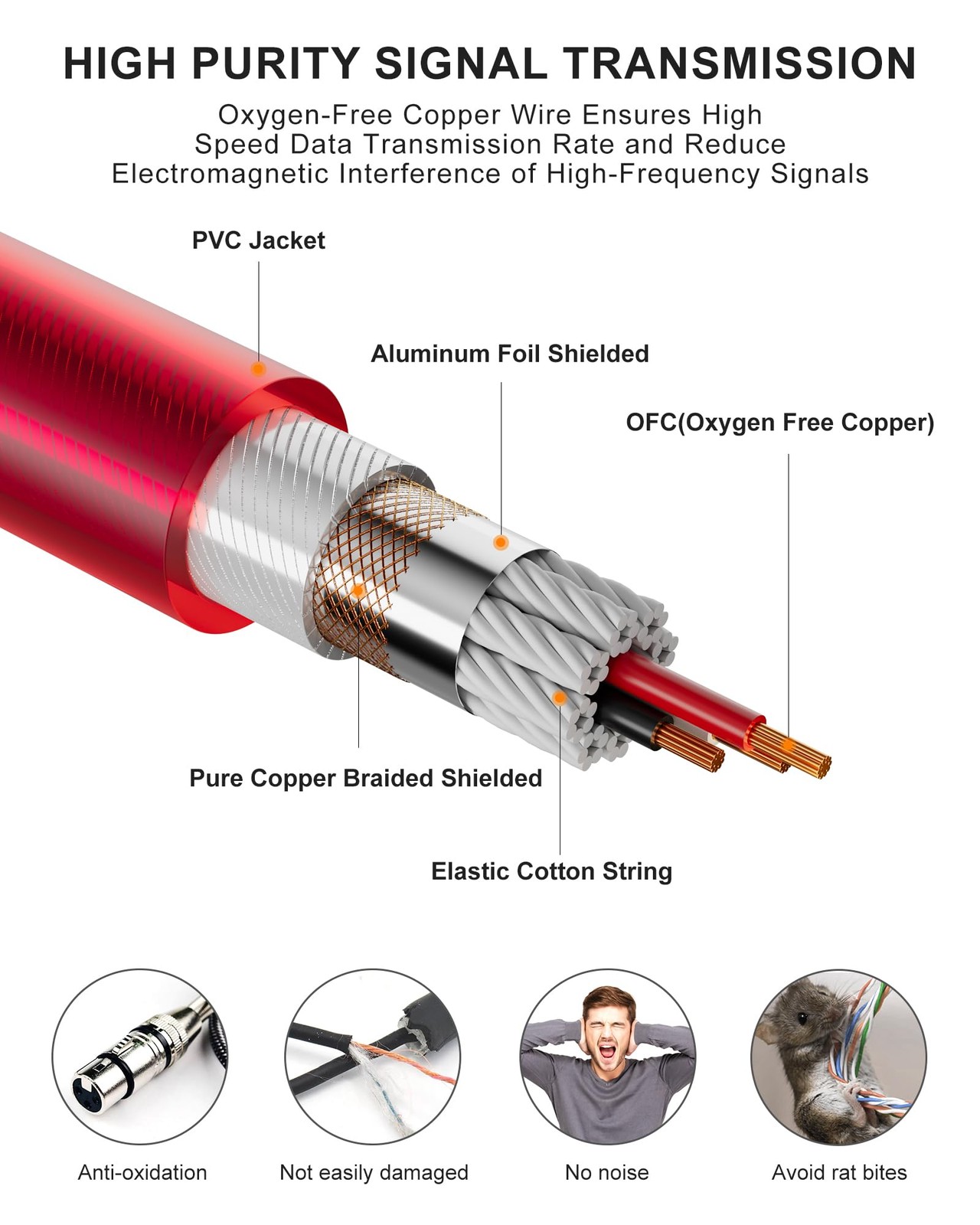 HIGH PURITY SIGNAL TRANSMISSION

Oxygen-Free Copper Wire Ensures High Speed Data Transmission Rate and Reduce Electromagnetic Interference of High-Frequency Signals

PVC Jacket

Aluminum Foil Shielded

OFC(Oxygen Free Copper)

Pure Copper Braided Shielded

Elastic Cotton String

Anti-oxidation

Not easily damaged

No noise

Avoid rat bites