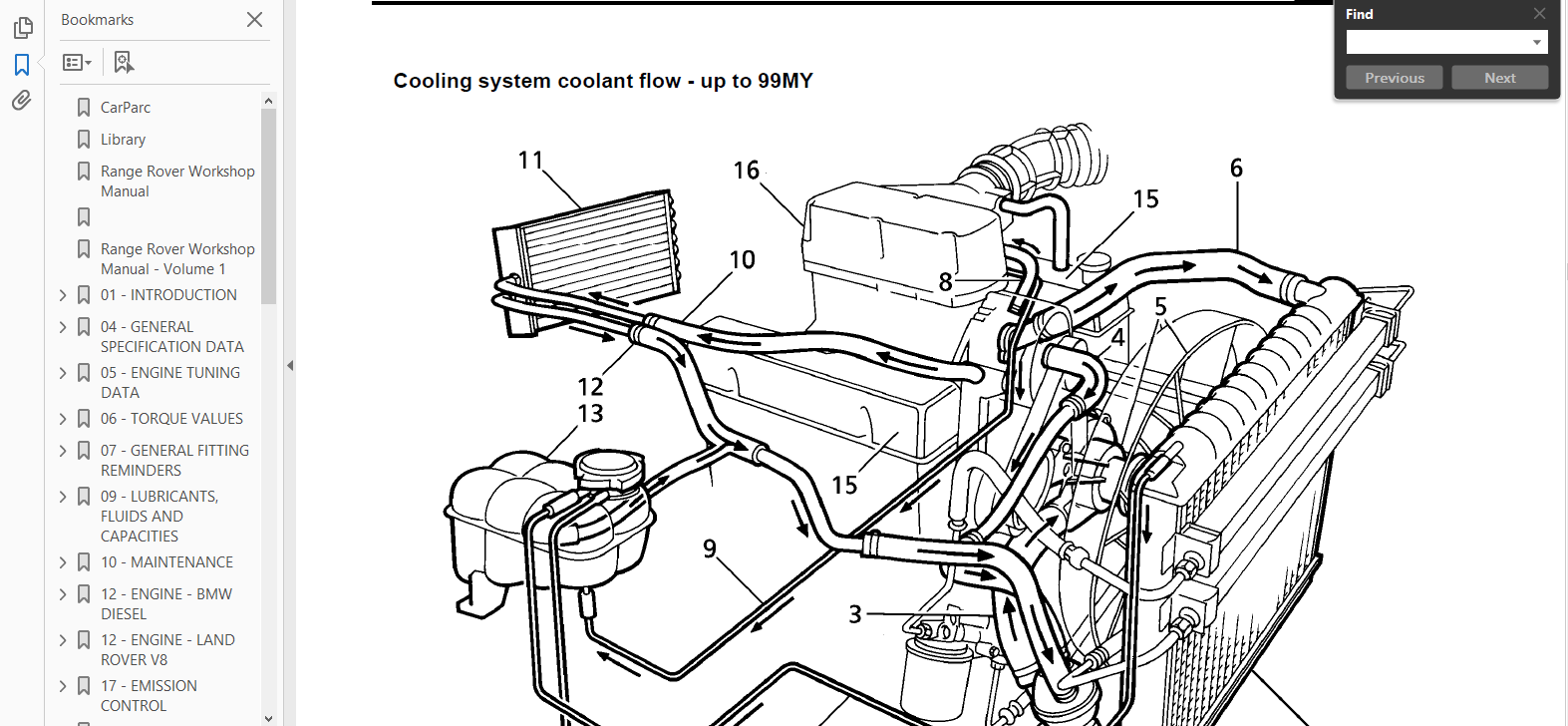 Bookmarks

CarParc

Library

Range Rover Workshop Manual

Range Rover Workshop Manual - Volume 1

01 - INTRODUCTION

04 - GENERAL SPECIFICATION DATA

05 - ENGINE TUNING DATA

06 - TORQUE VALUES

07 - GENERAL FITTING REMINDERS

09 - LUBRICANTS, FLUIDS AND CAPACITIES

10 - MAINTENANCE

12 - ENGINE - BMW DIESEL

12 - ENGINE - LAND ROVER V8

17 - EMISSION CONTROL

Find

Previous

Next

Cooling system coolant flow - up to 99MY

11
16
6
15
10
8
5
4
12
13
15
9
3